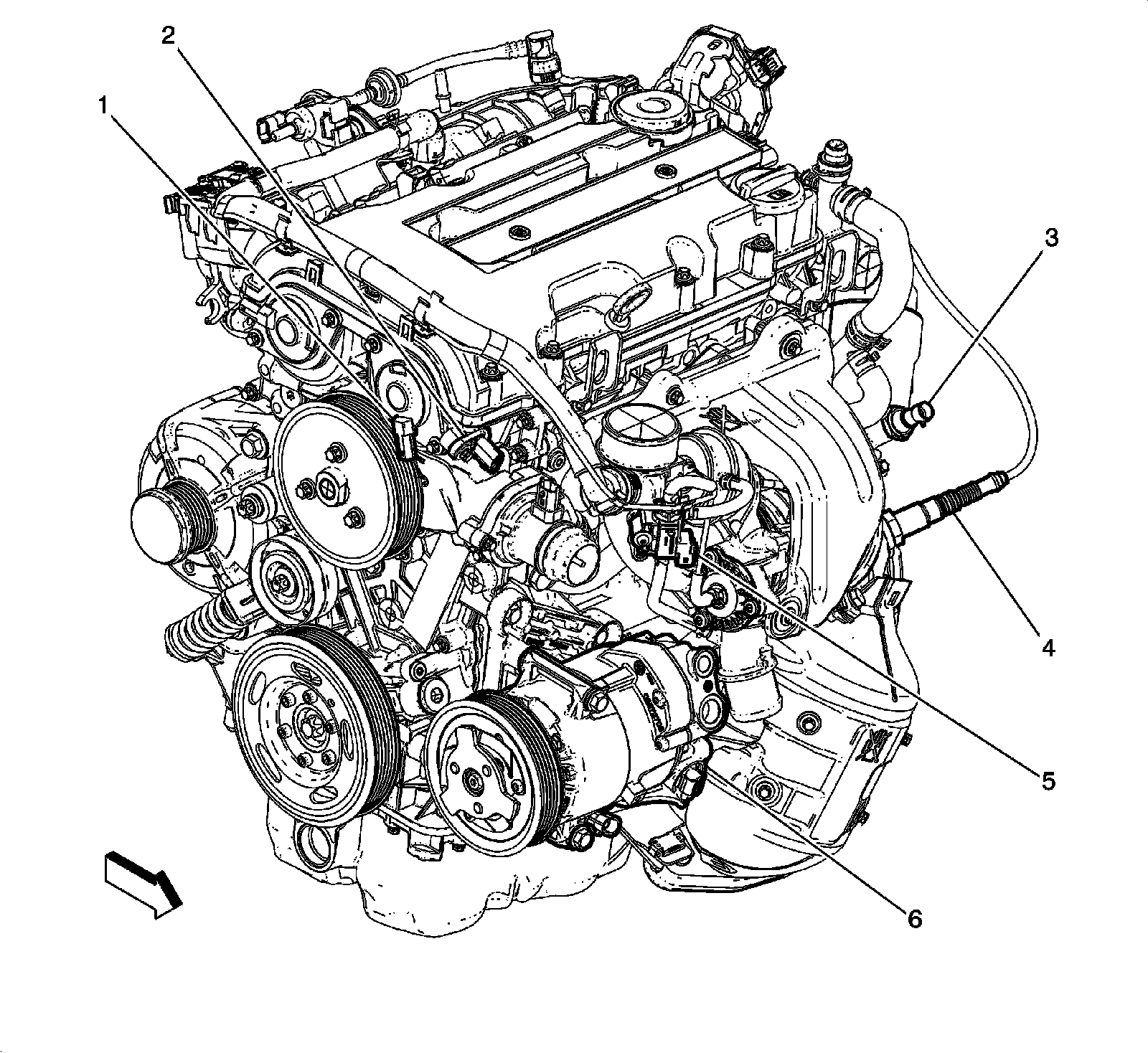 2
1
3
4
5
6