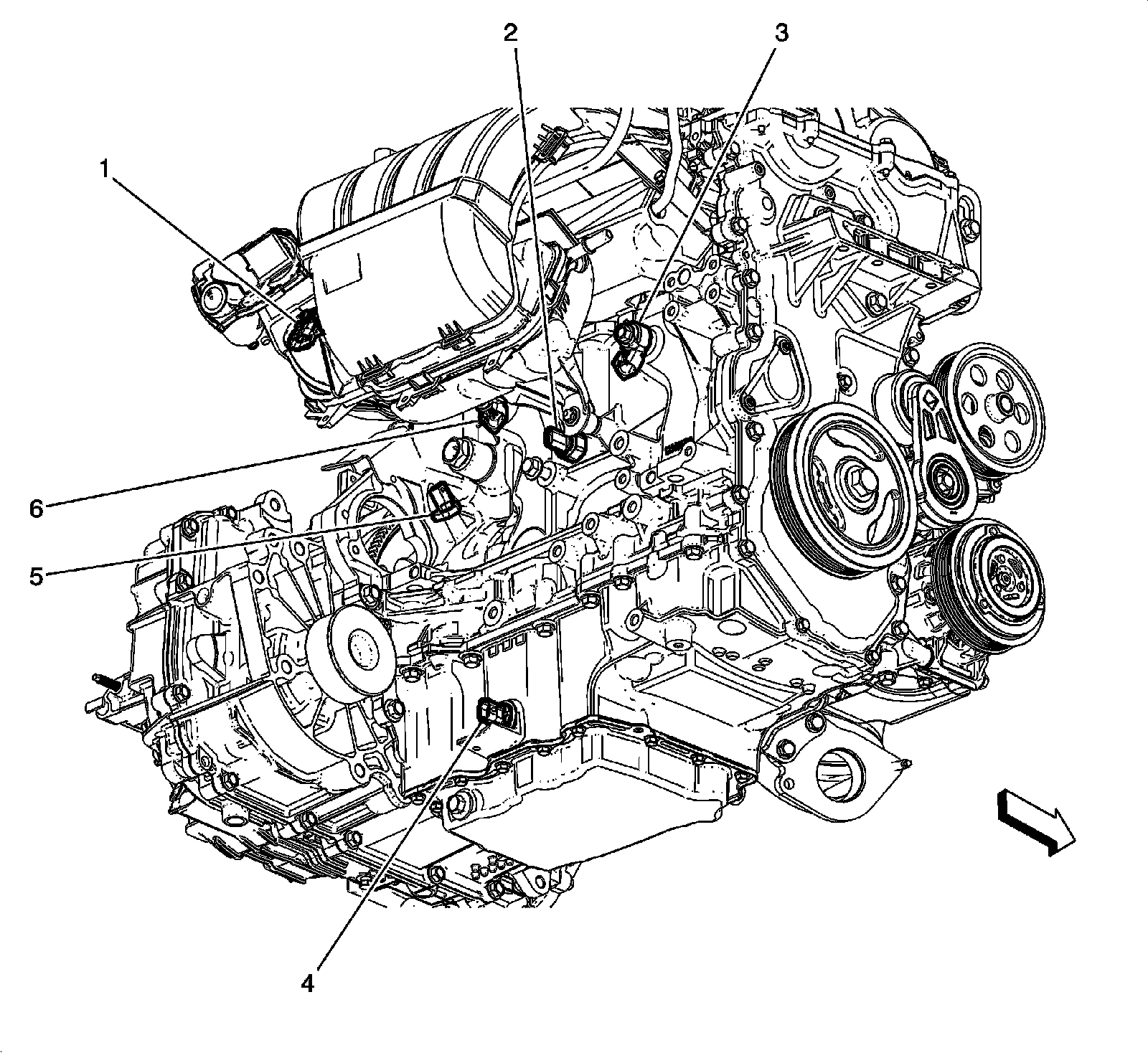 2
3
1
6
5
4