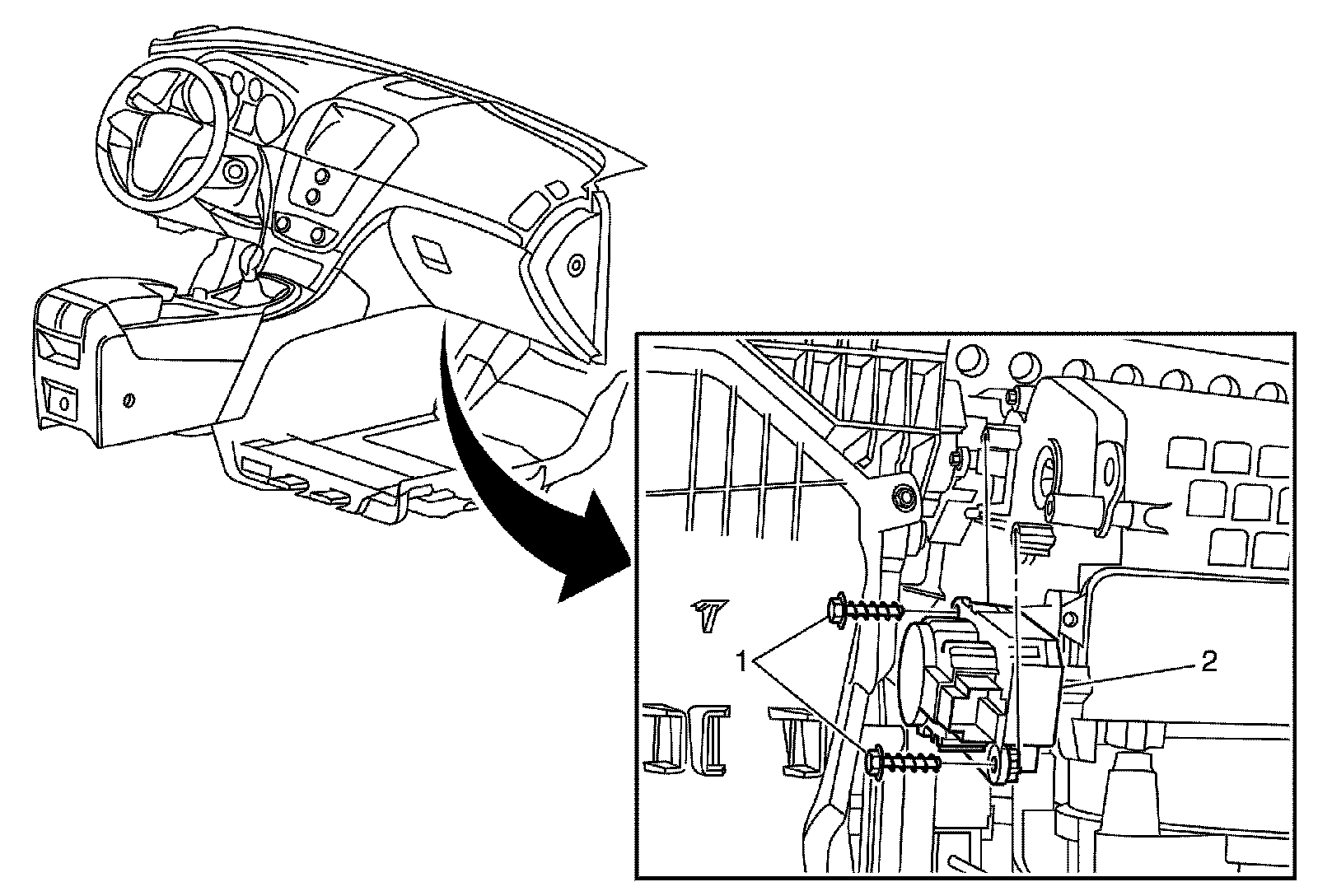 1
2