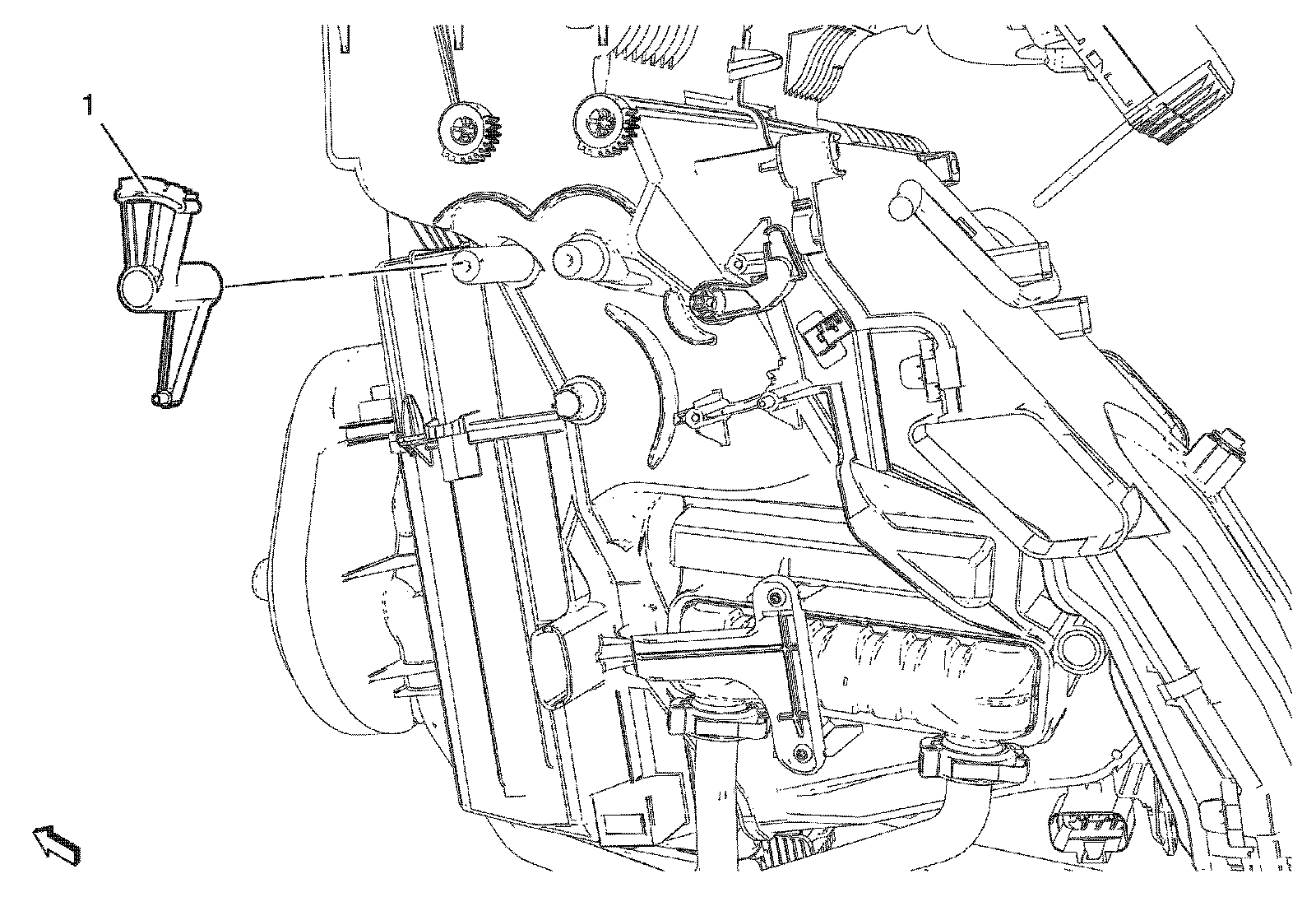 1