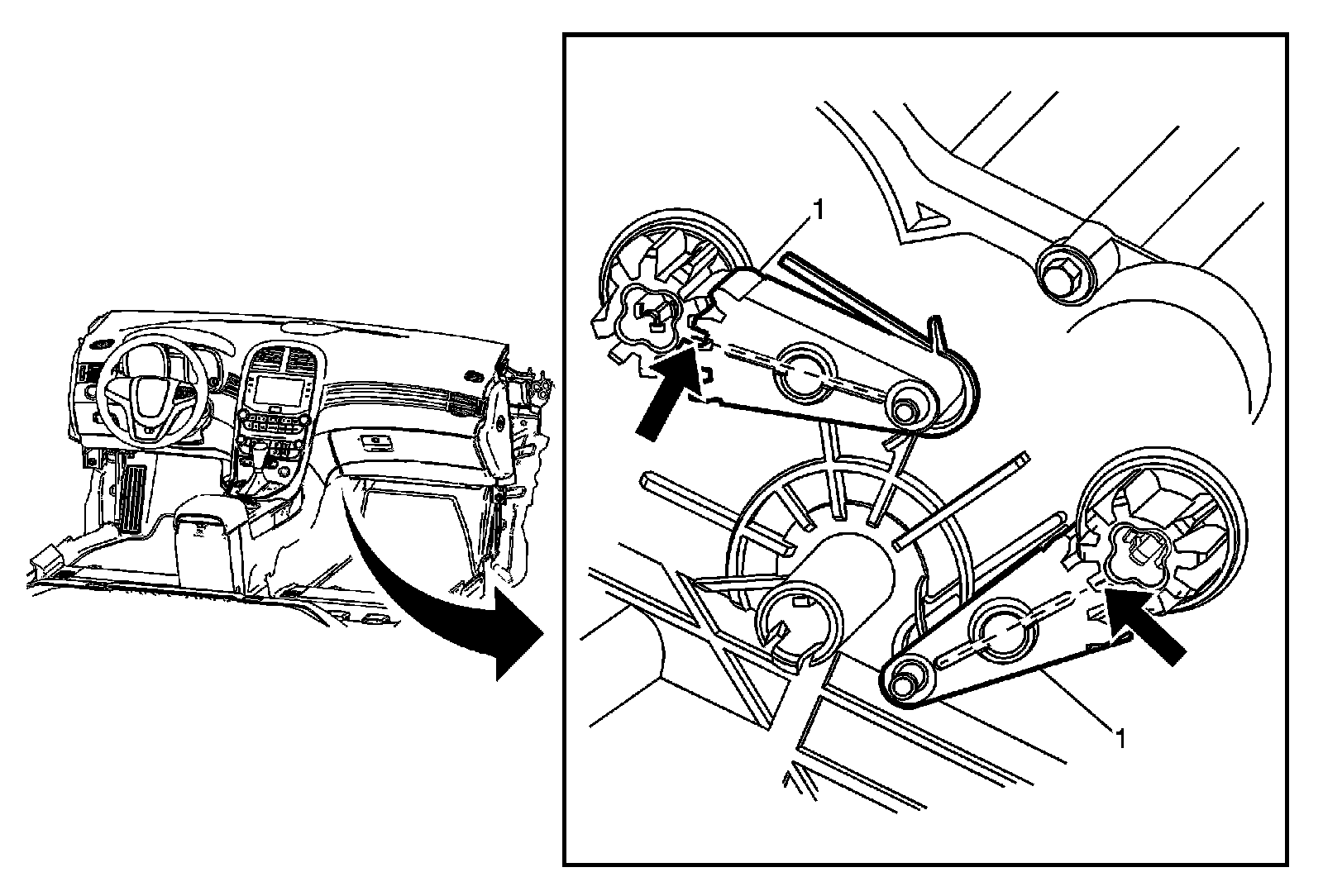 1
1