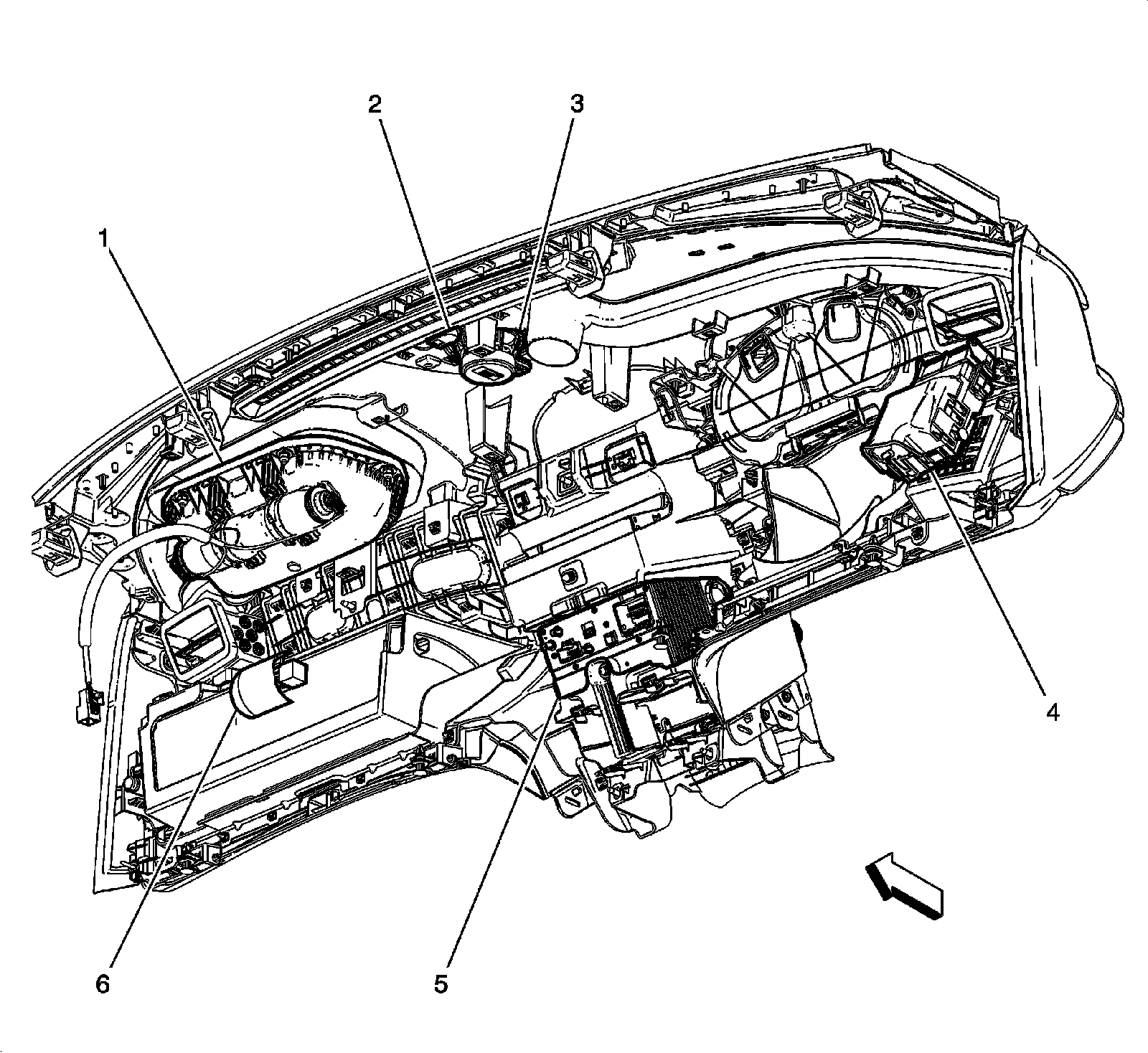 2
3
1
4
6
5