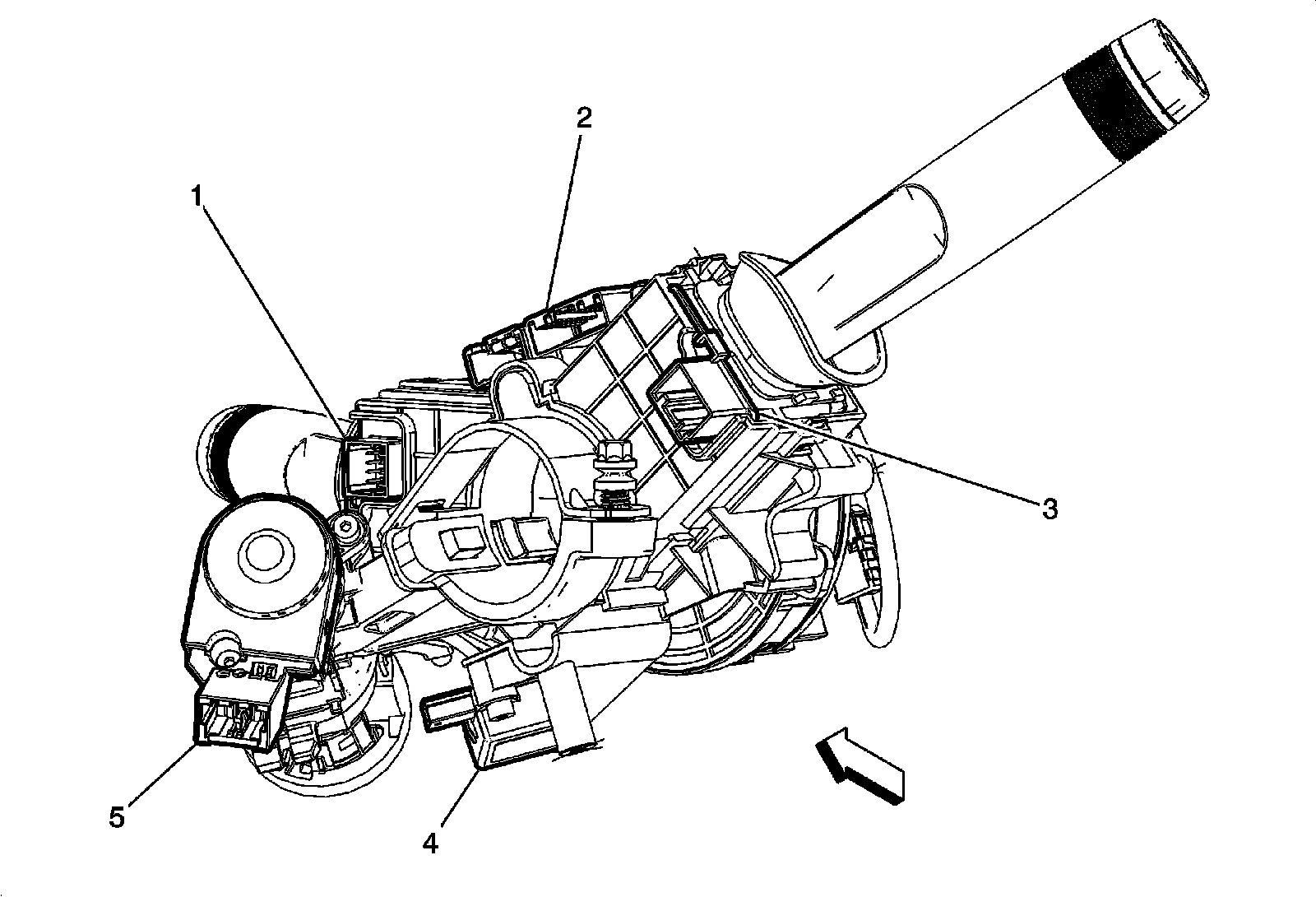 2
1
3
5
4