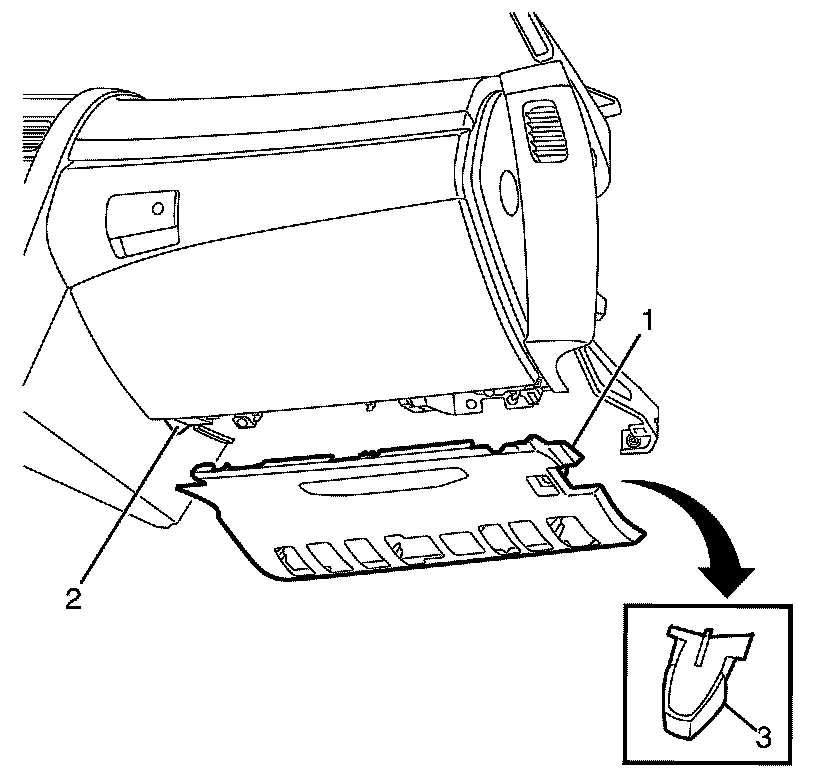 1
2
3