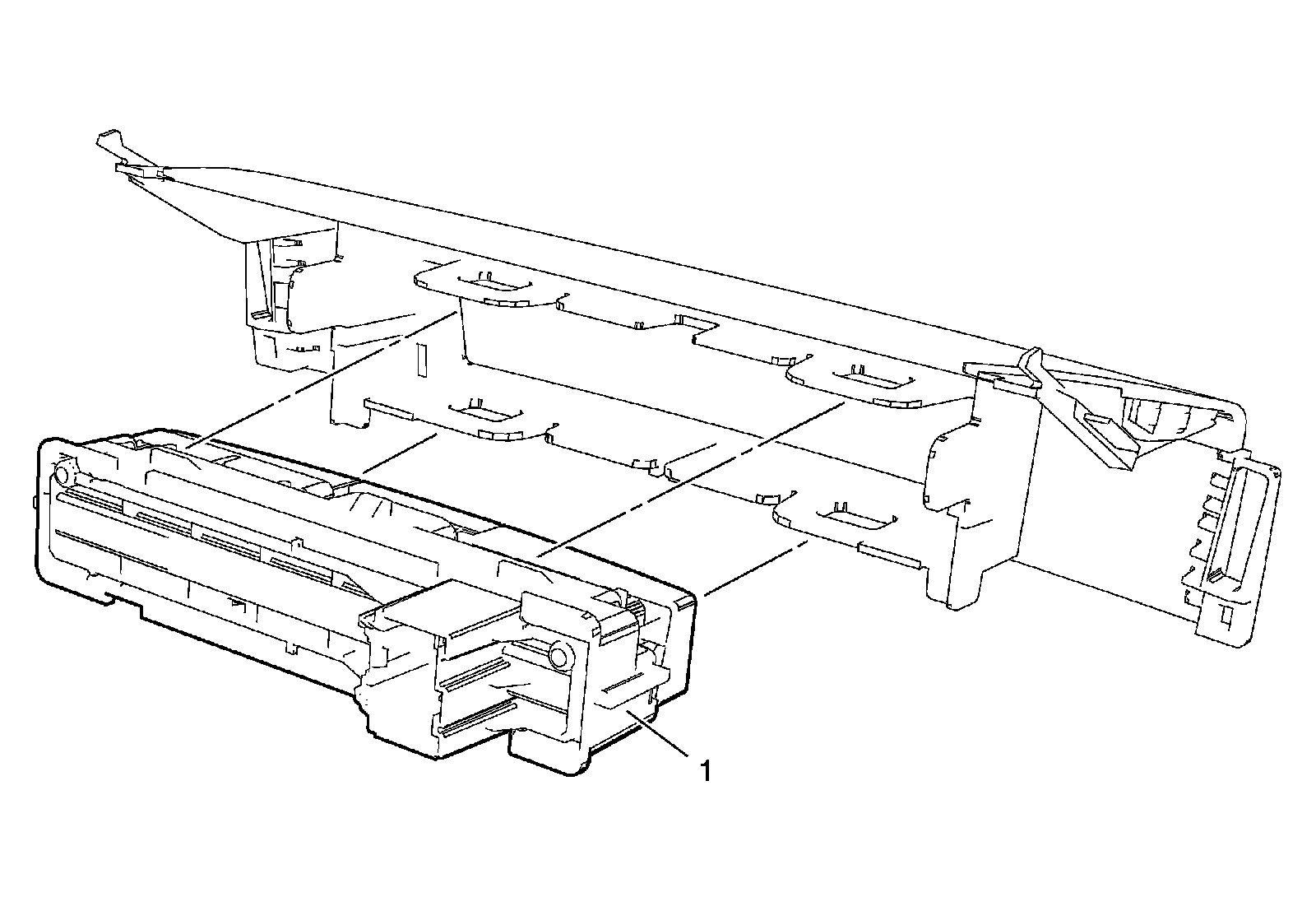 1