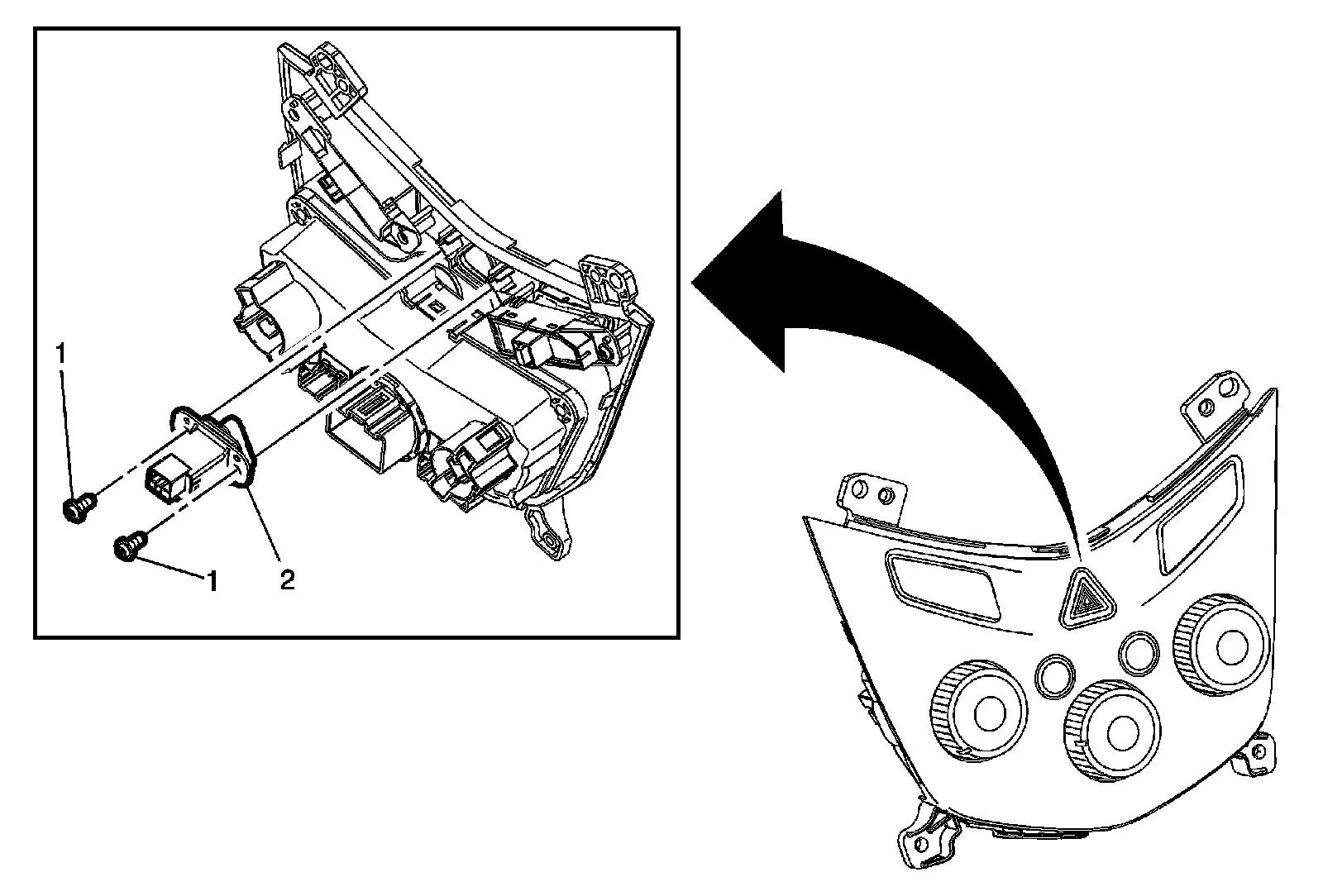 1
1
2