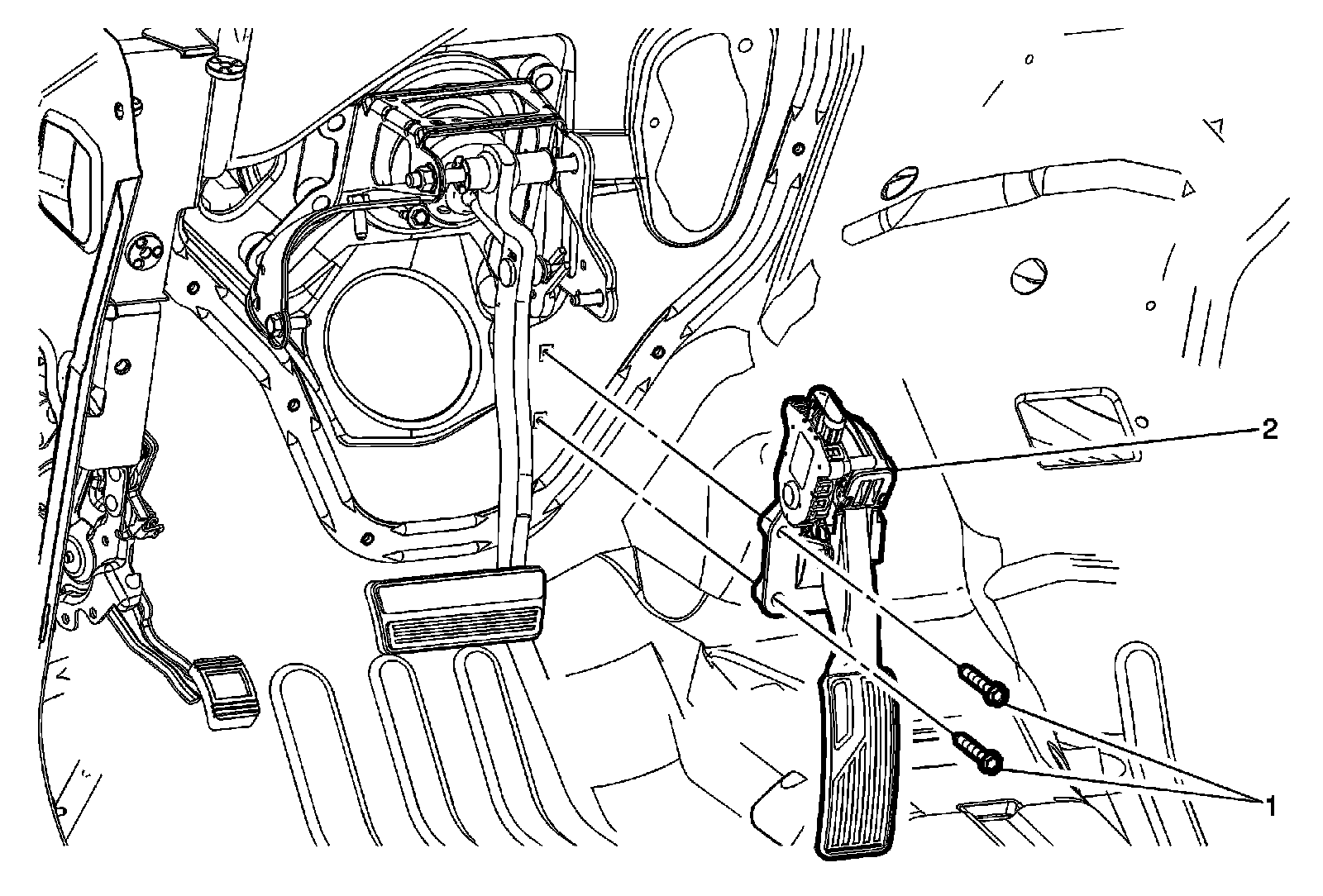 2
1