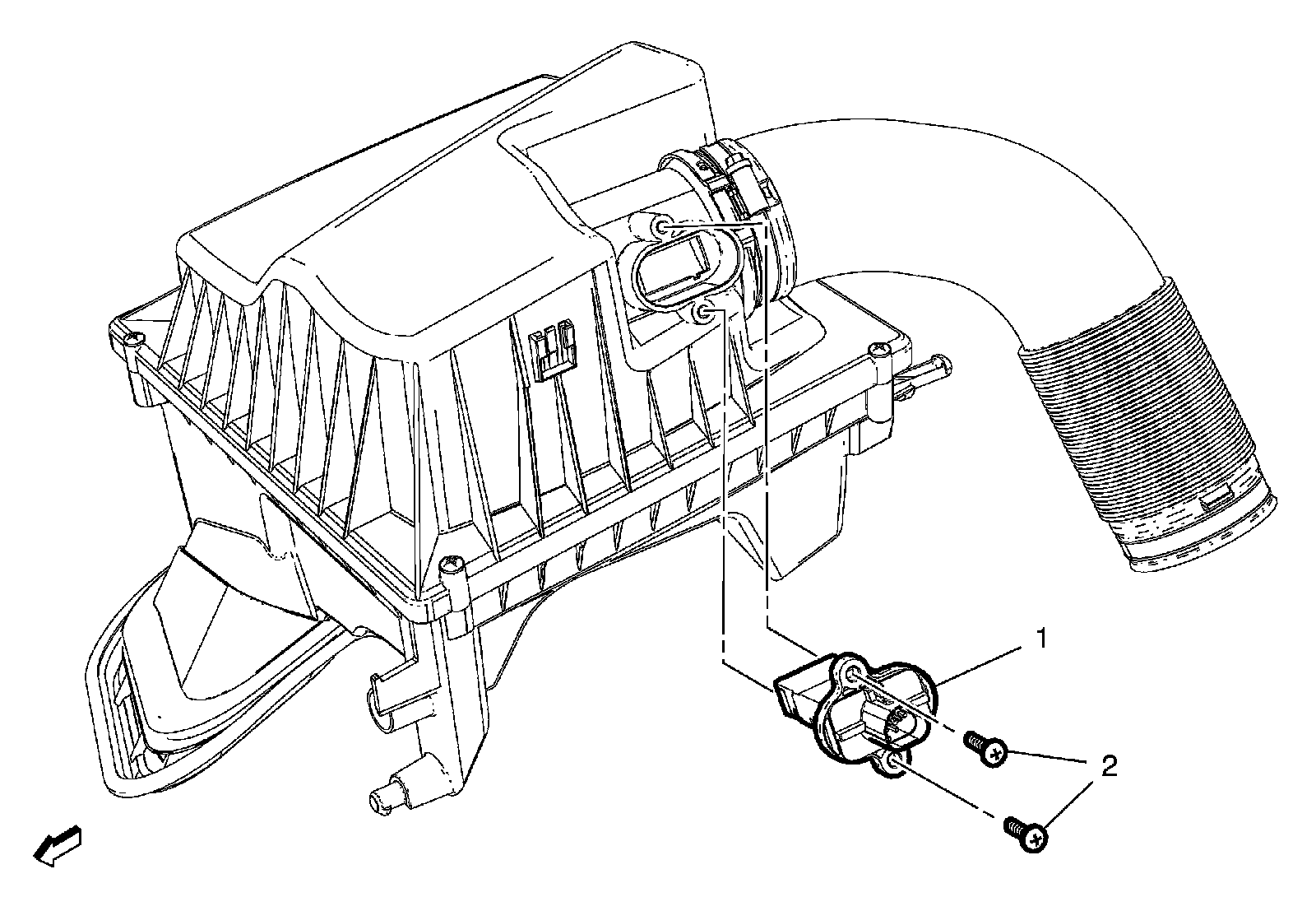 1
2