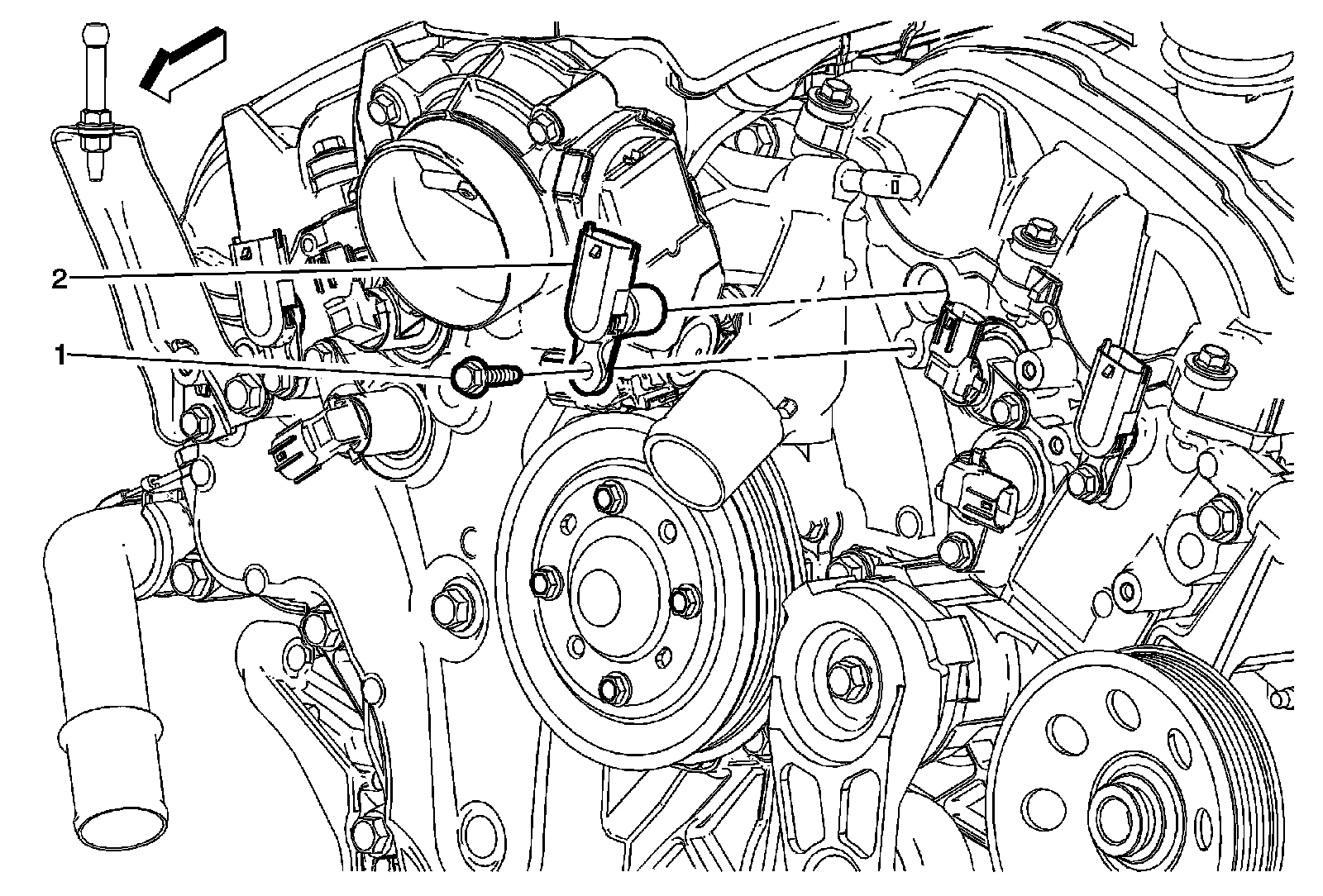 2
1