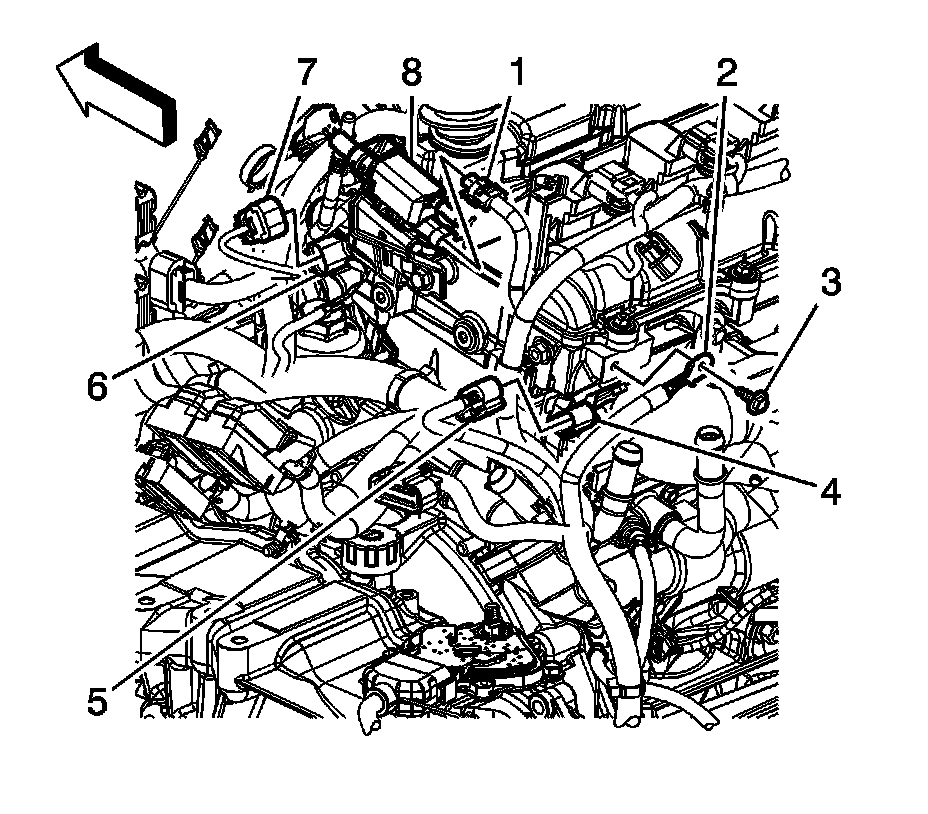 7
8
1
2
3
6
4
5