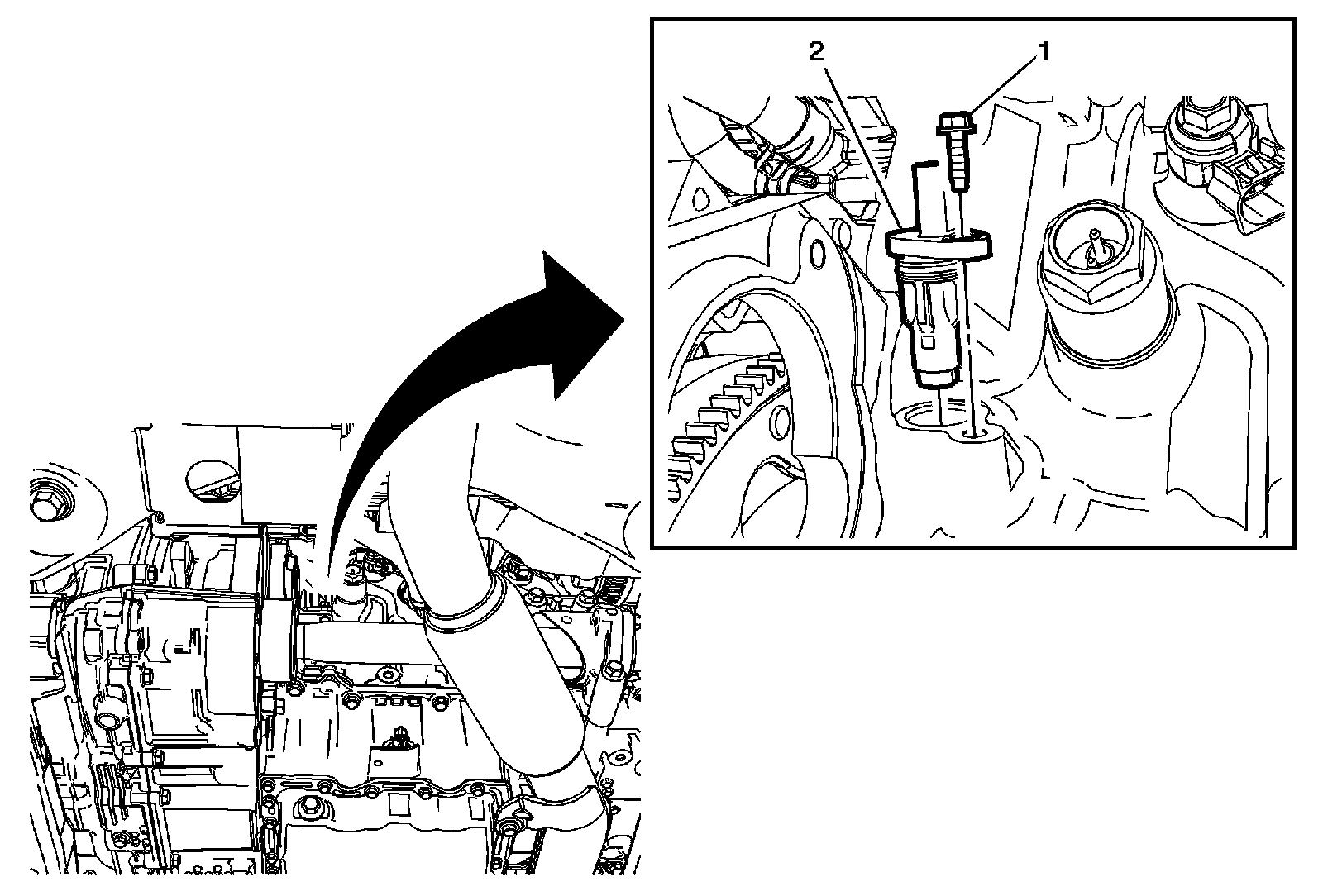 2
1