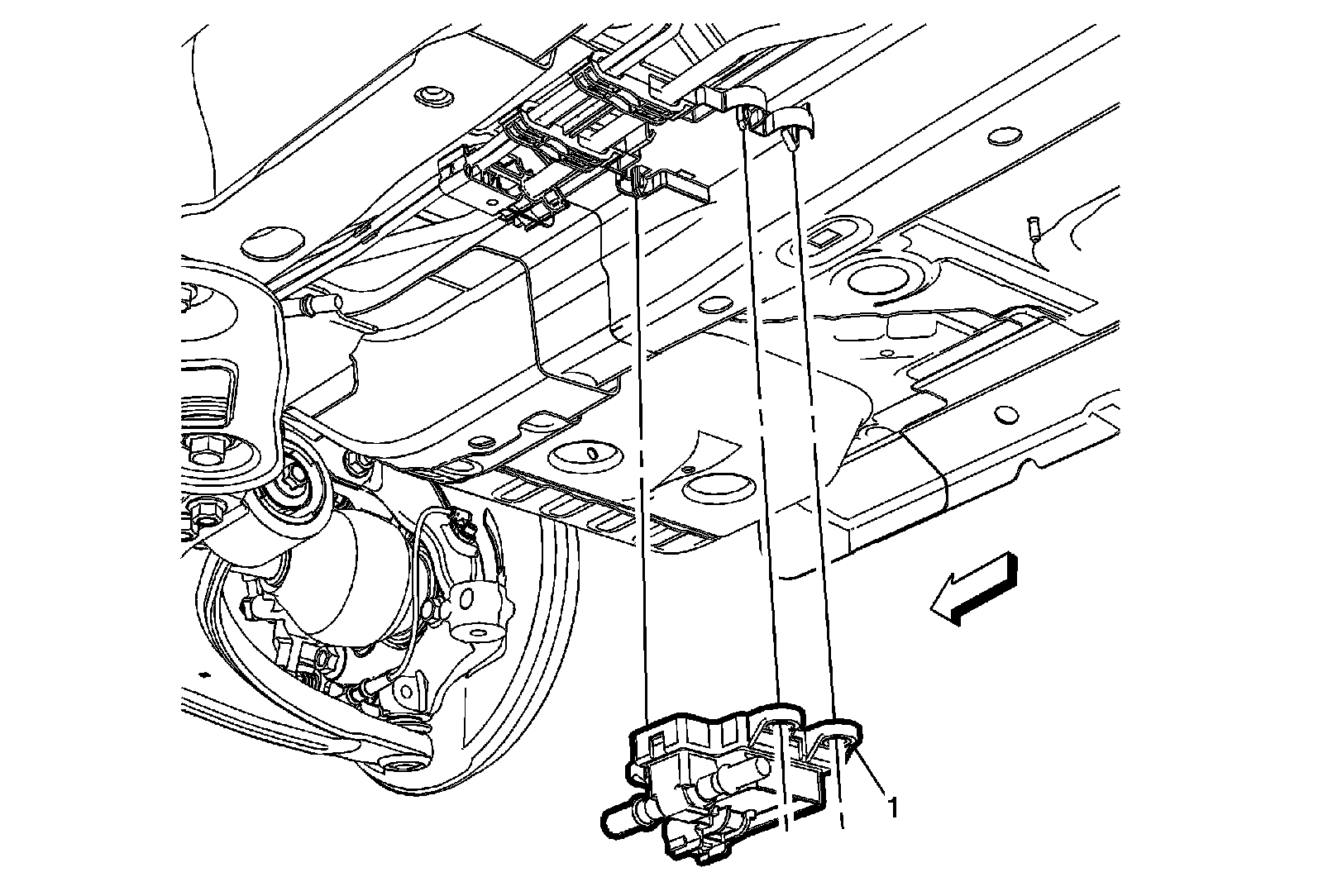 1