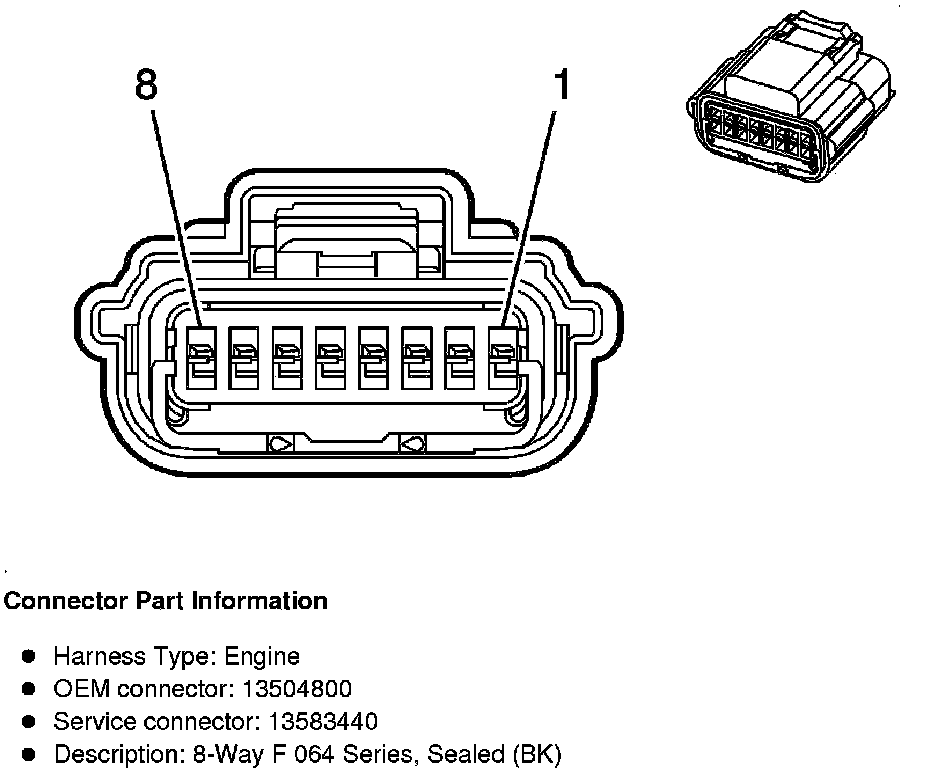 8

1

Connector Part Information

- Harness Type: Engine
- OEM connector: 13504800
- Service connector: 13583440
- Description: 8-Way F 064 Series, Sealed (BK)