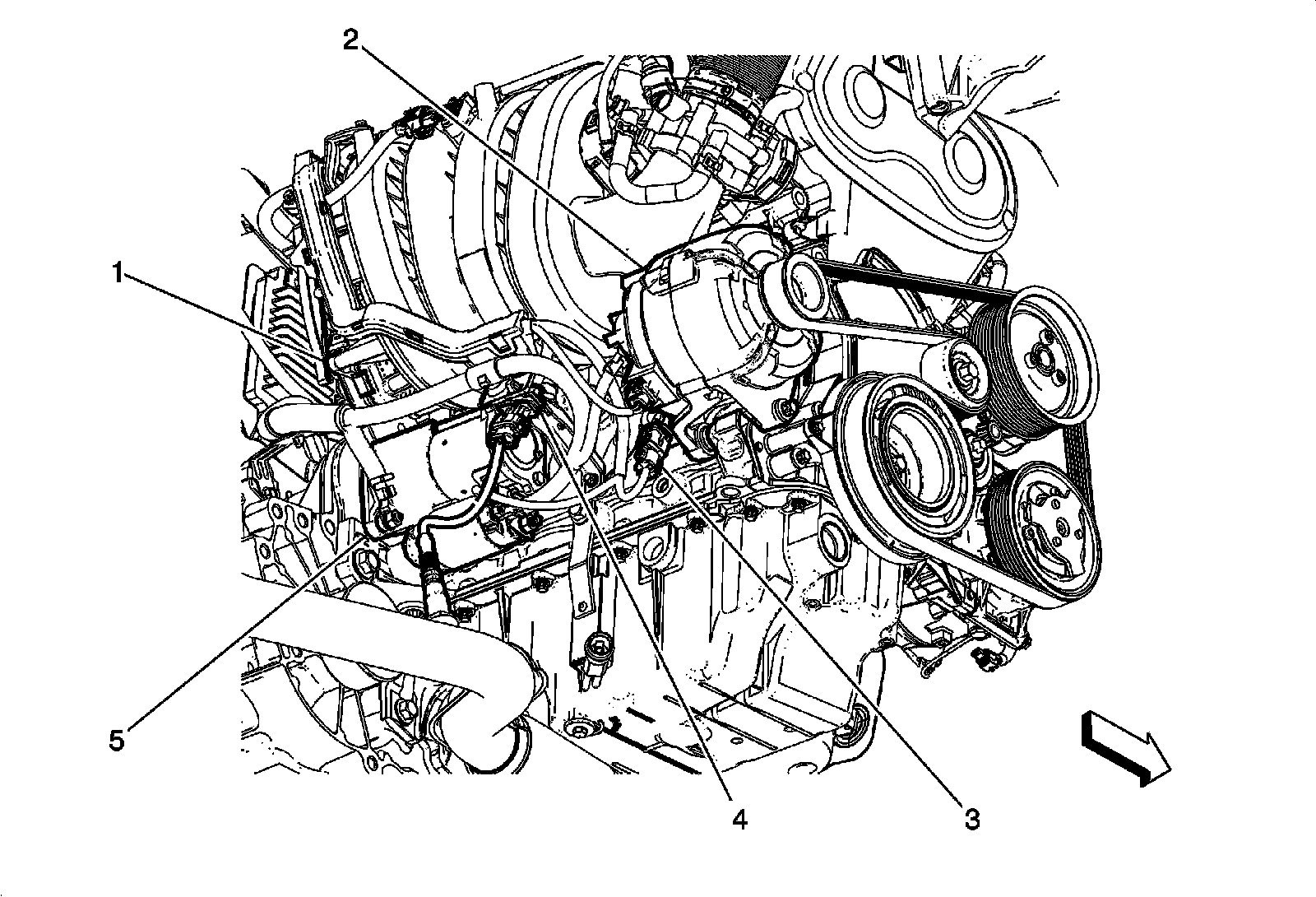 2
1
5
4
3