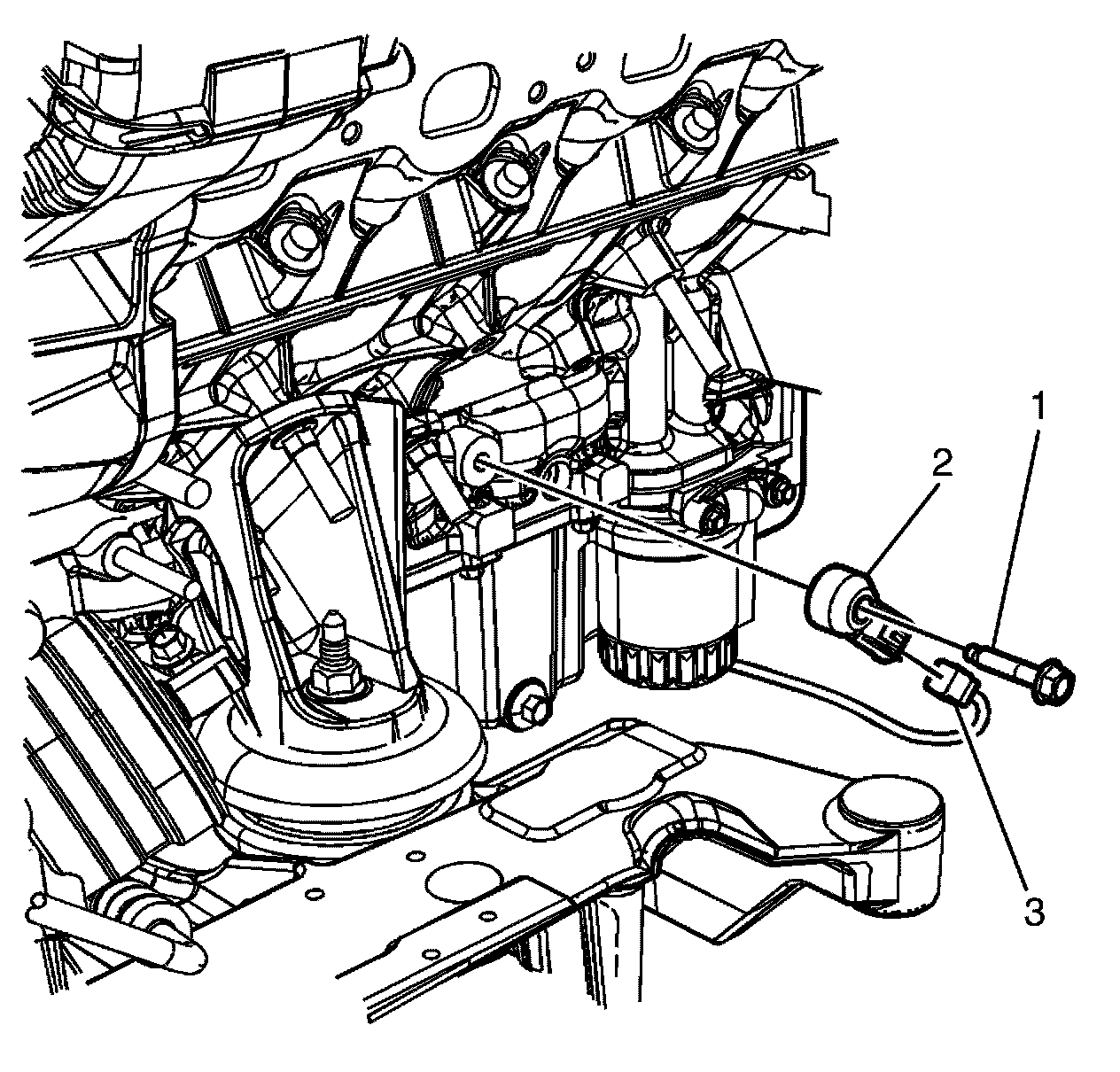 1
2
3