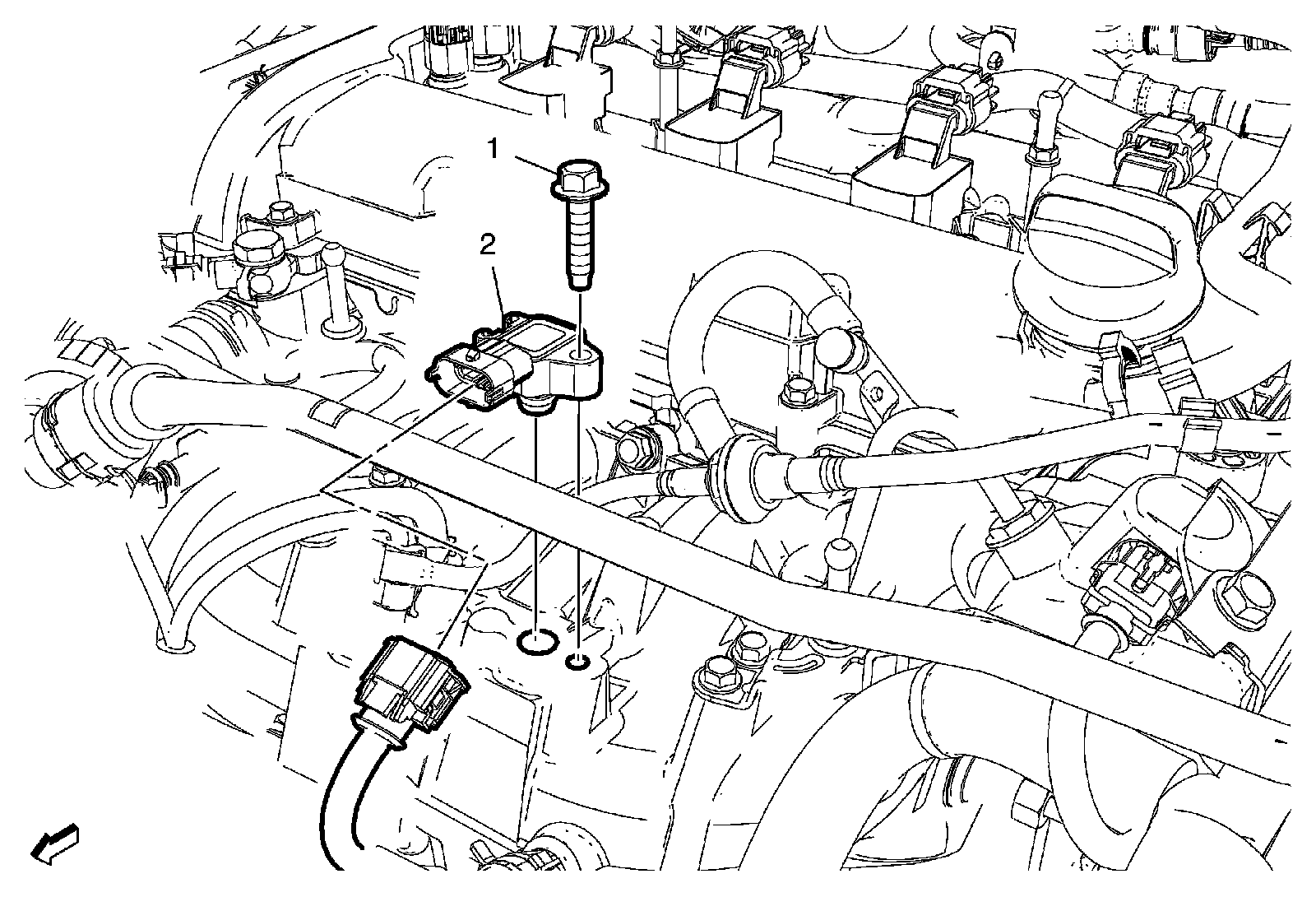 1
2