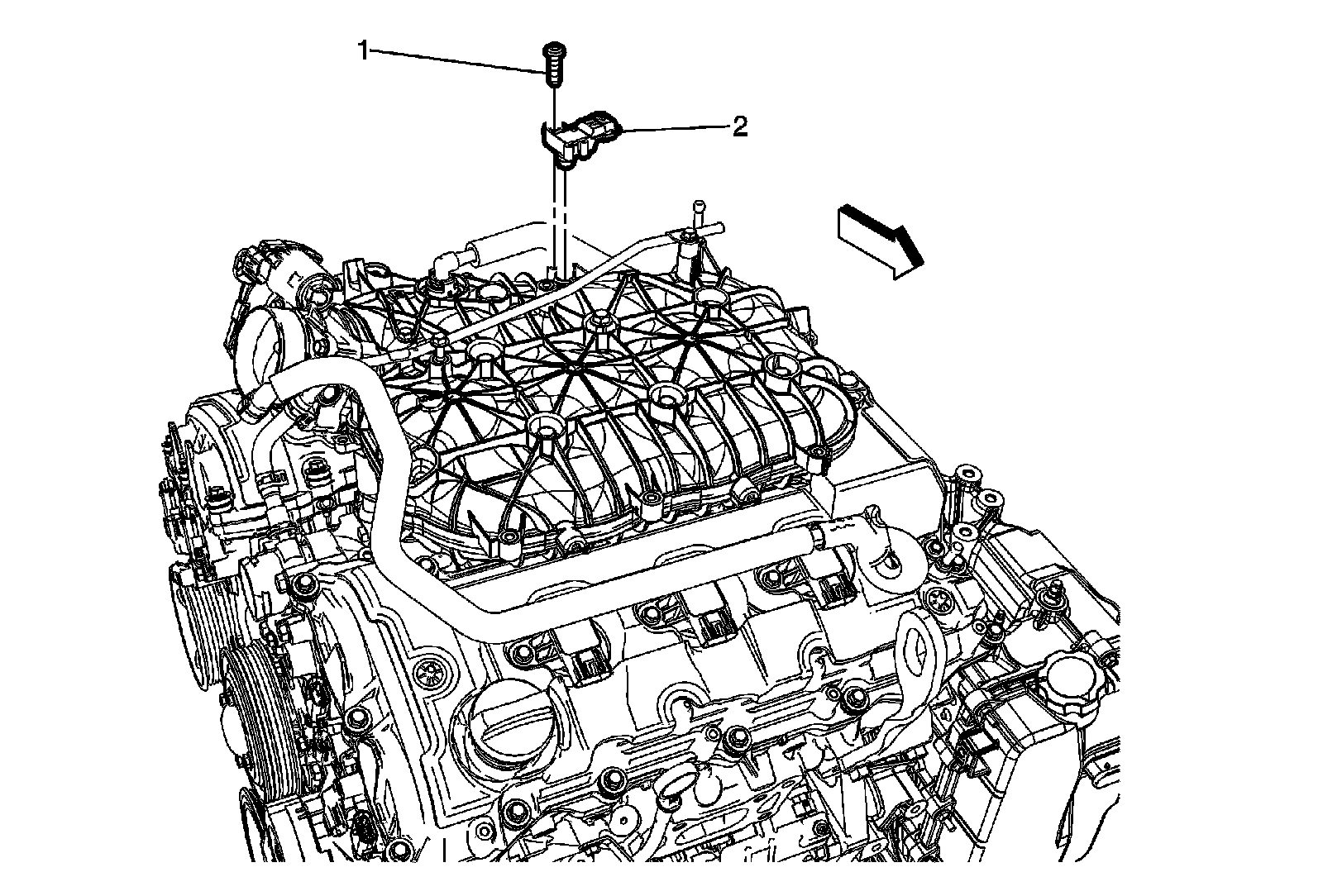 1
2