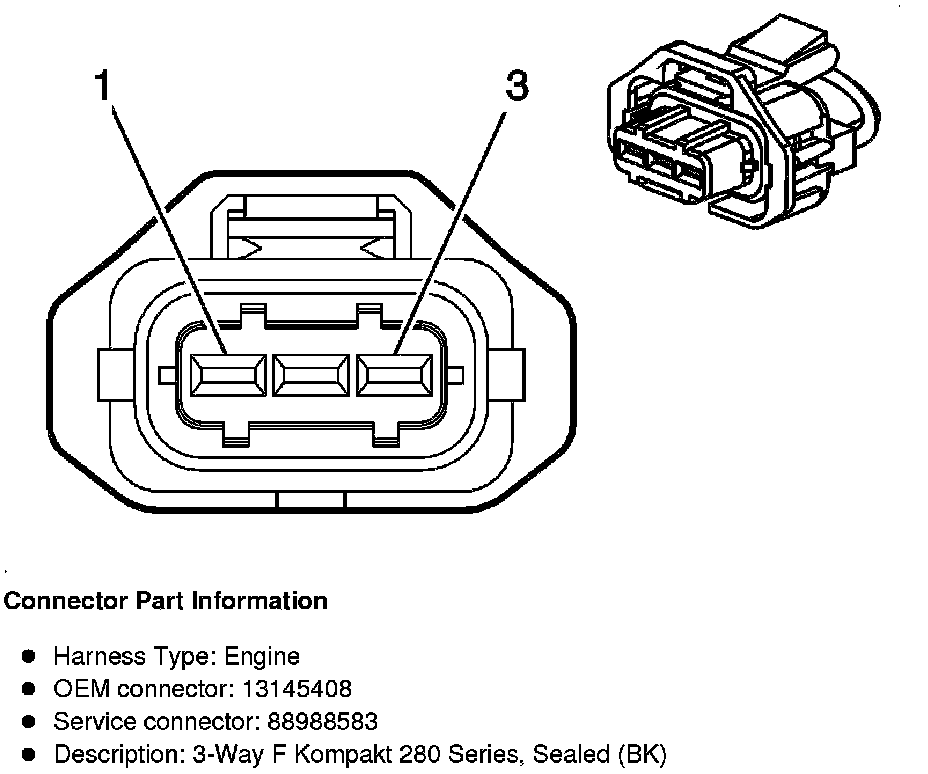 1

3

Connector Part Information

- Harness Type: Engine
- OEM connector: 13145408
- Service connector: 88988583
- Description: 3-Way F Kompakt 280 Series, Sealed (BK)