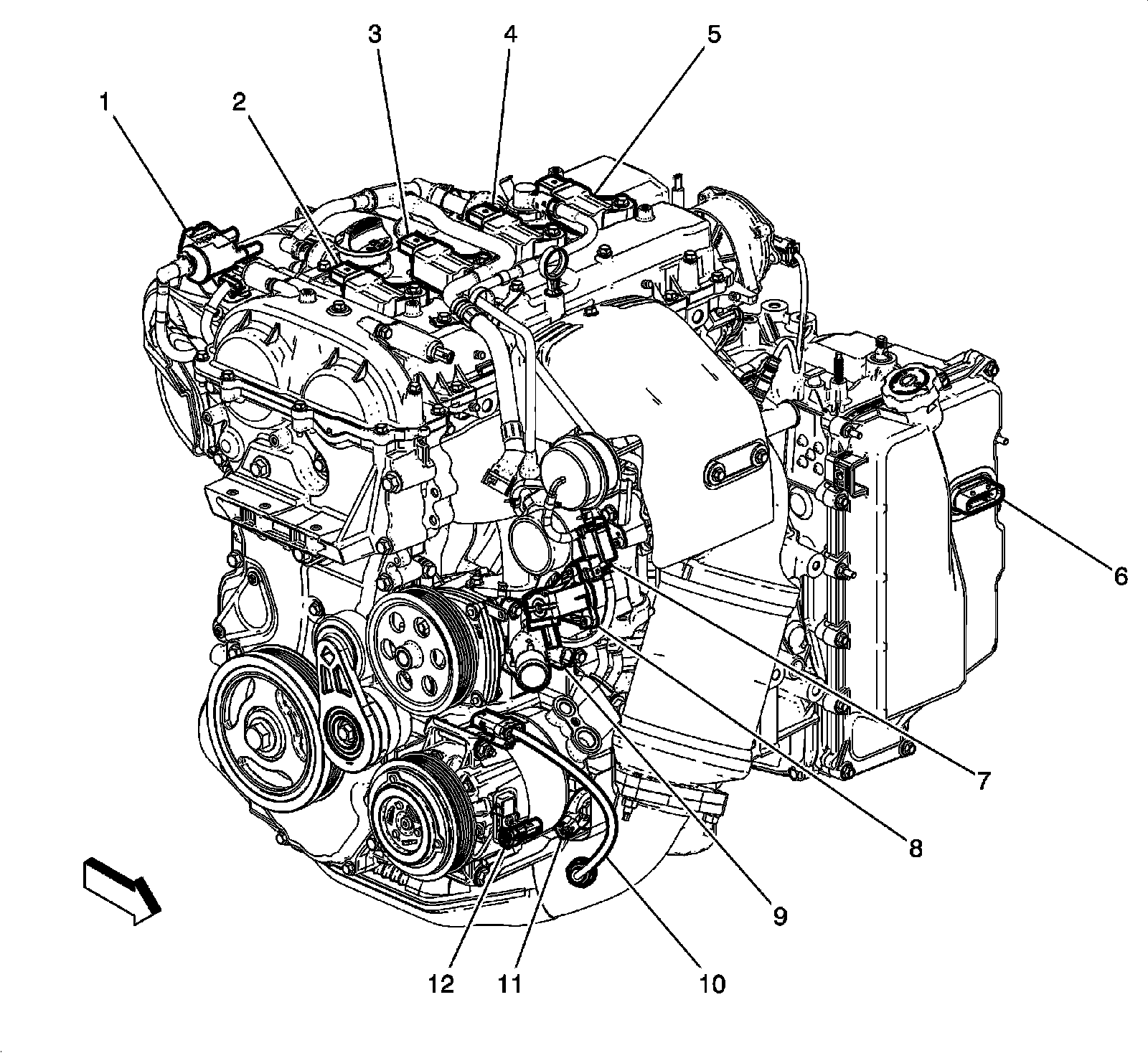 1
2
3
4
5
6
7
8
9
10
11
12