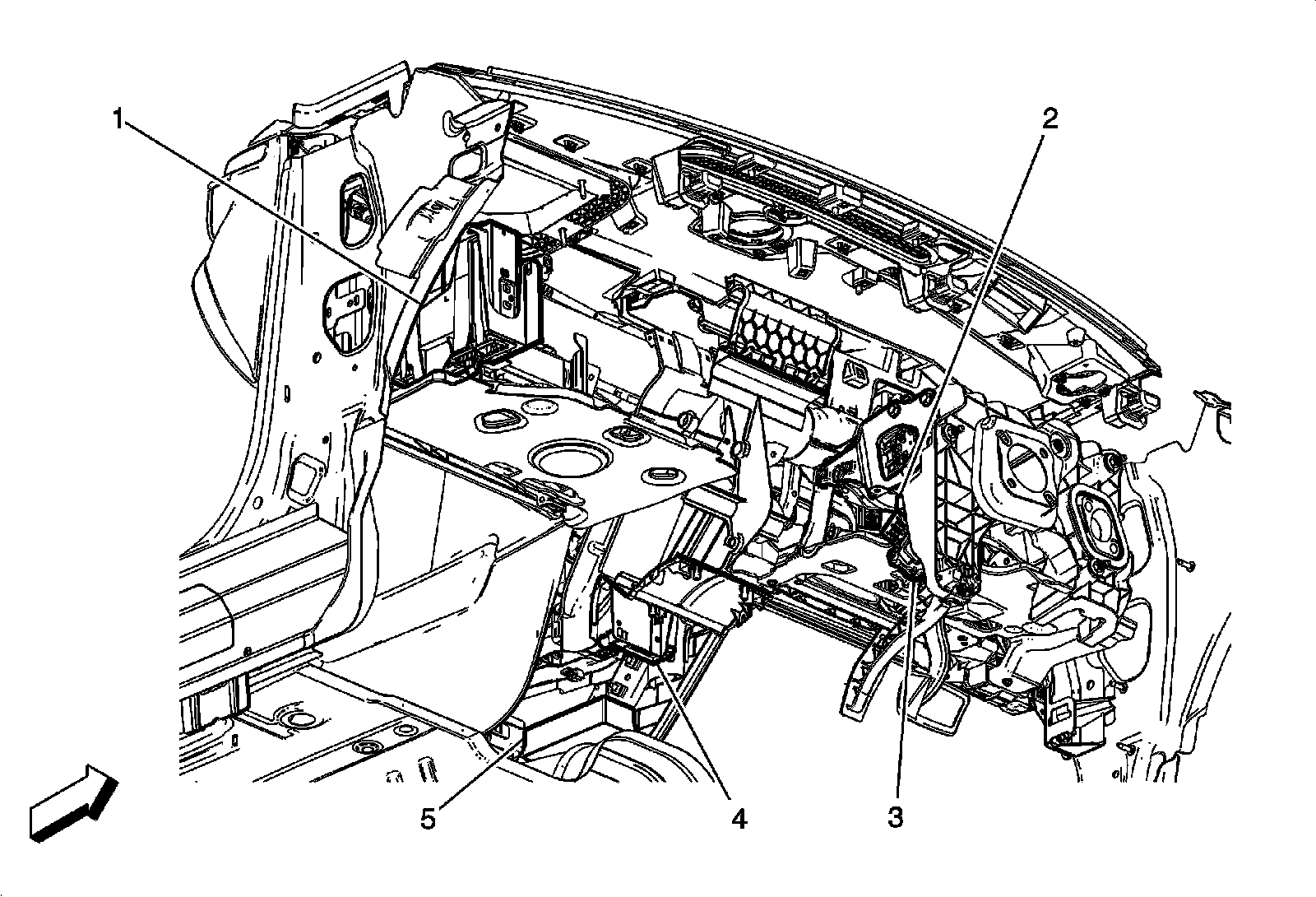 1
2
5
4
3