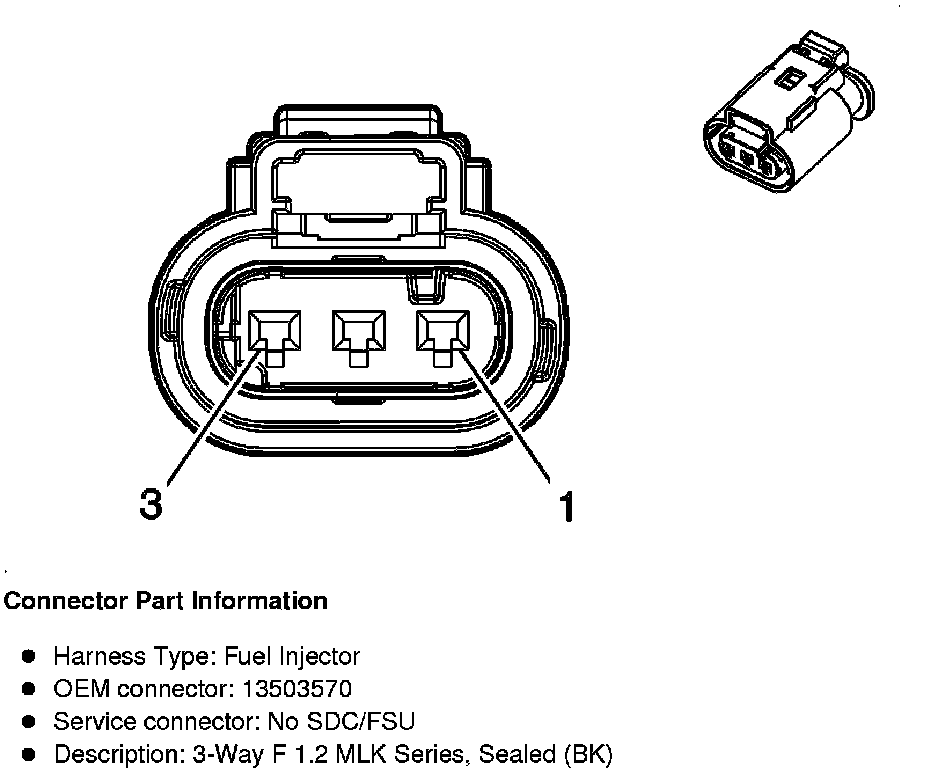 3
1

Connector Part Information

- Harness Type: Fuel Injector
- OEM connector: 13503570
- Service connector: No SDC/FSU
- Description: 3-Way F 1.2 MLK Series, Sealed (BK)