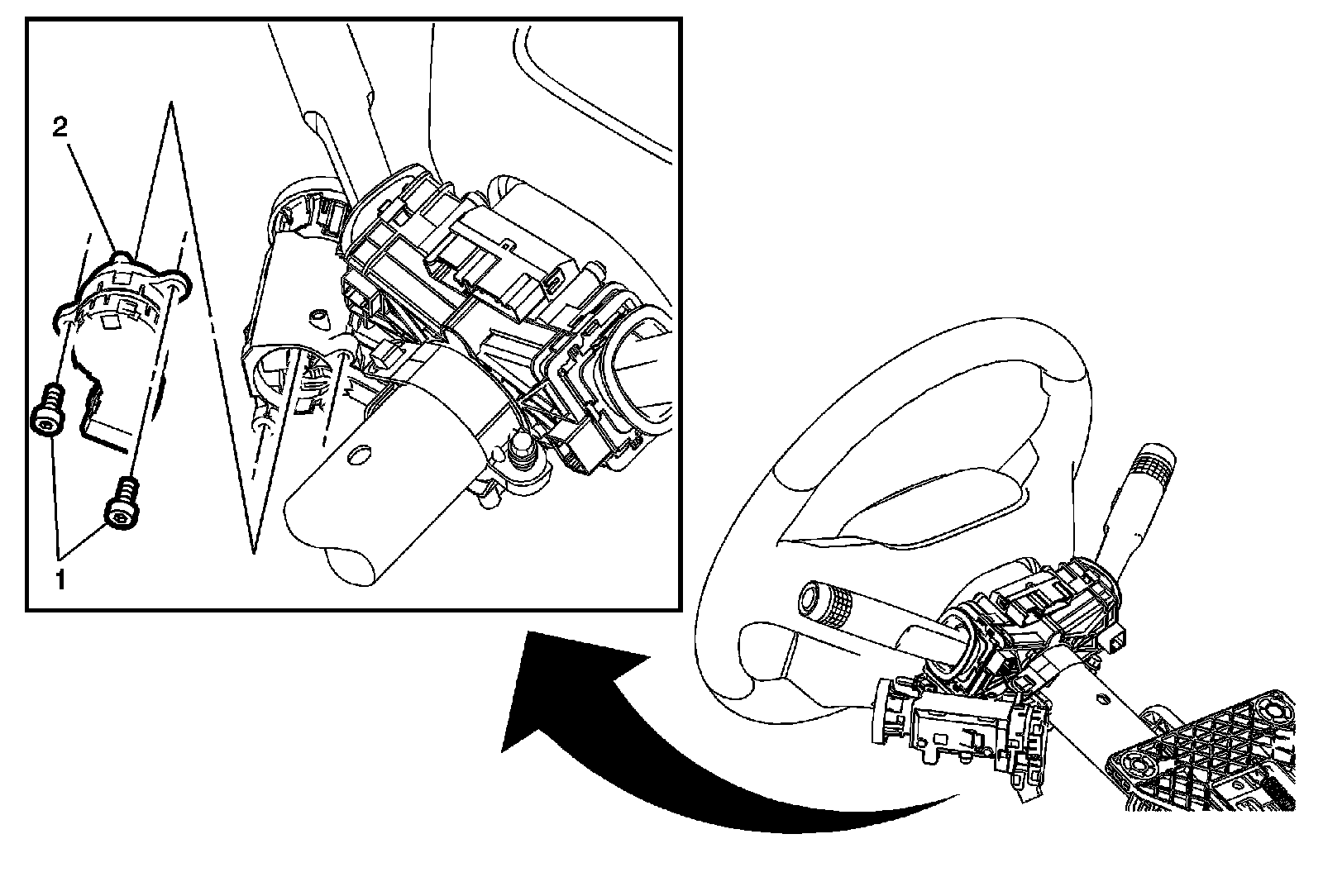 2

1