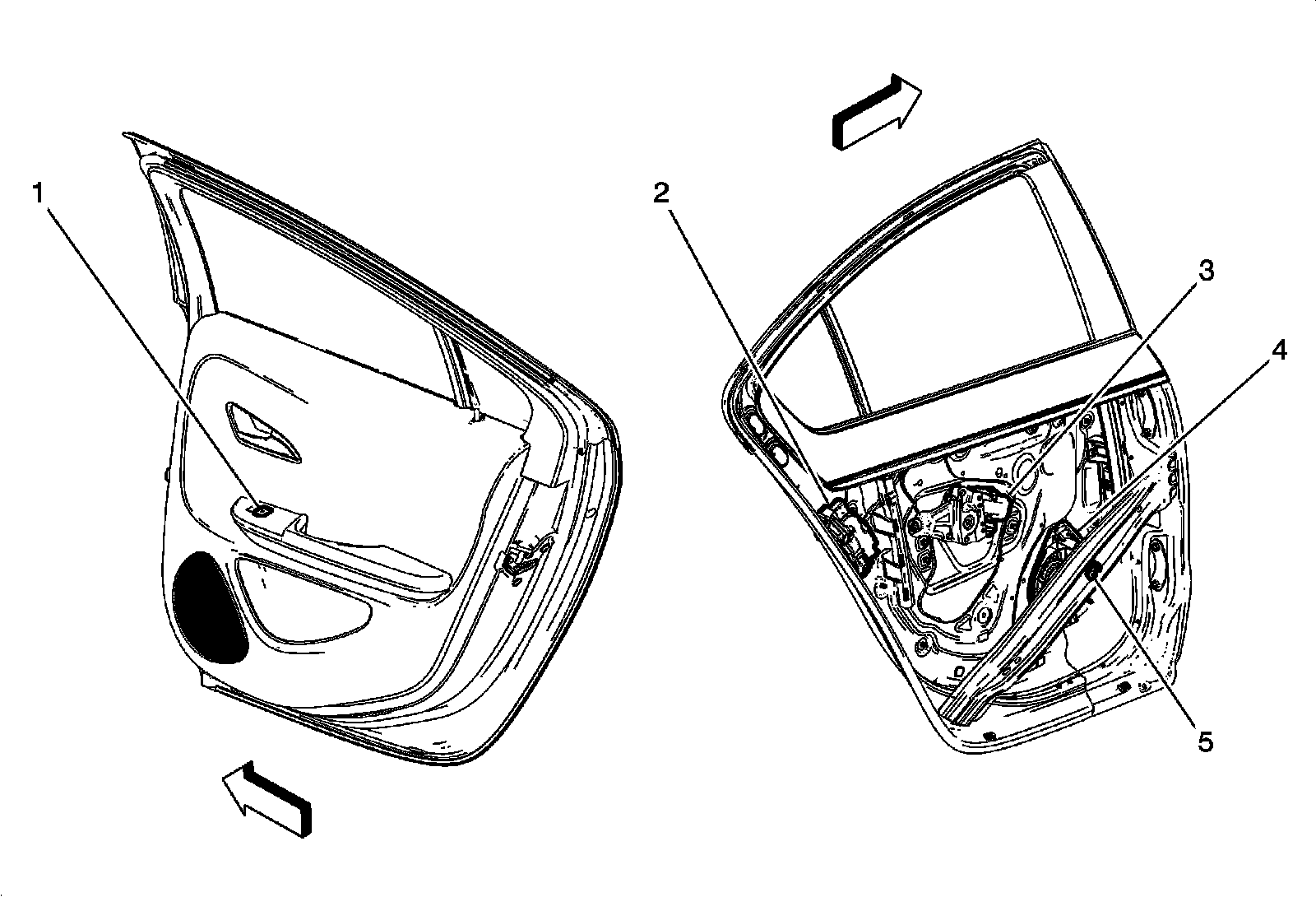 1
2
3
4
5