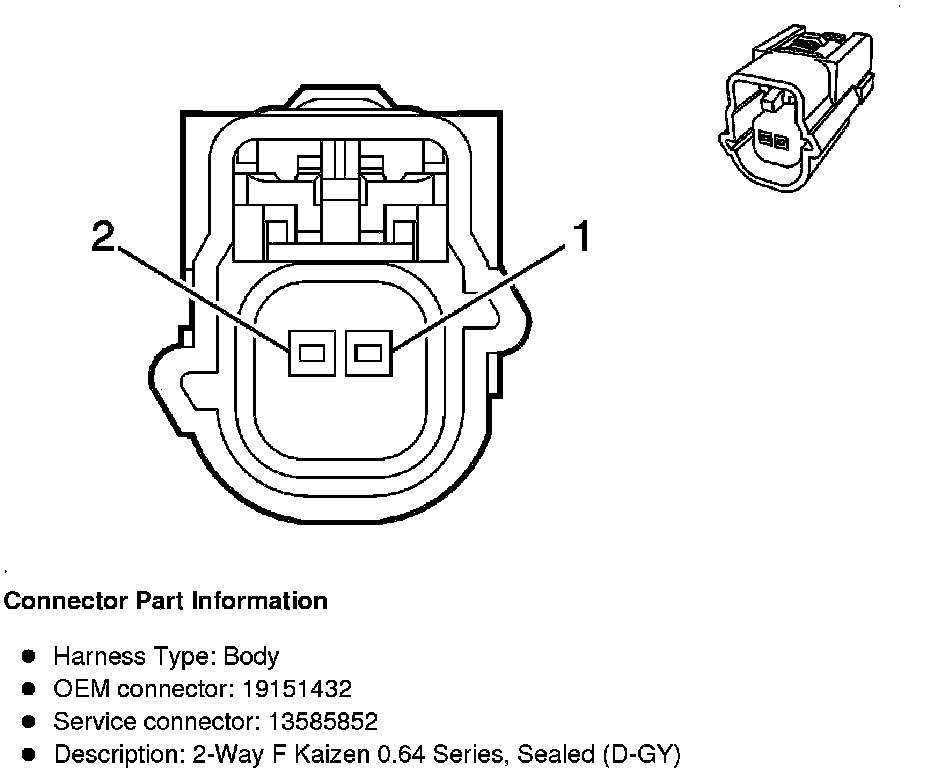 2

1

**Connector Part Information**

- Harness Type: Body
- OEM connector: 19151432
- Service connector: 13585852
- Description: 2-Way F Kaizen 0.64 Series, Sealed (D-GY)