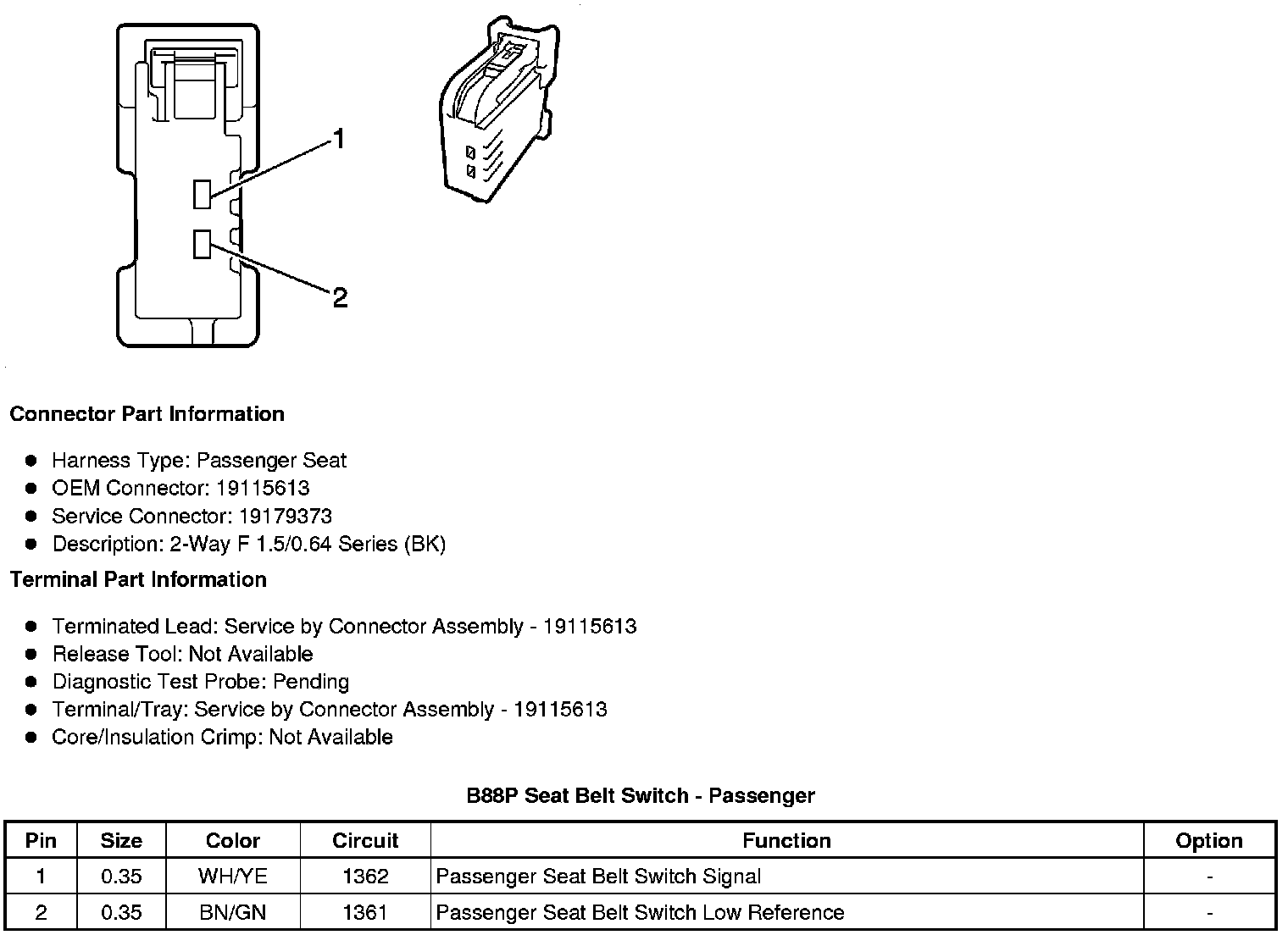 1

2

Connector Part Information

- Harness Type: Passenger Seat
- OEM Connector: 19115613
- Service Connector: 19179373
- Description: 2-Way F 1.5/0.64 Series (BK)

Terminal Part Information

- Terminated Lead: Service by Connector Assembly - 19115613
- Release Tool: Not Available
- Diagnostic Test Probe: Pending
- Terminal/Tray: Service by Connector Assembly - 19115613
- Core/Insulation Crimp: Not Available

B88P Seat Belt Switch - Passenger

| Pin | Size | Color | Circuit | Function | Option |
|---|---|---|---|---|---|
| 1 | 0.35 | WH/YE | 1362 | Passenger Seat Belt Switch Signal | - |
| 2 | 0.35 | BN/GN | 1361 | Passenger Seat Belt Switch Low Reference | - |