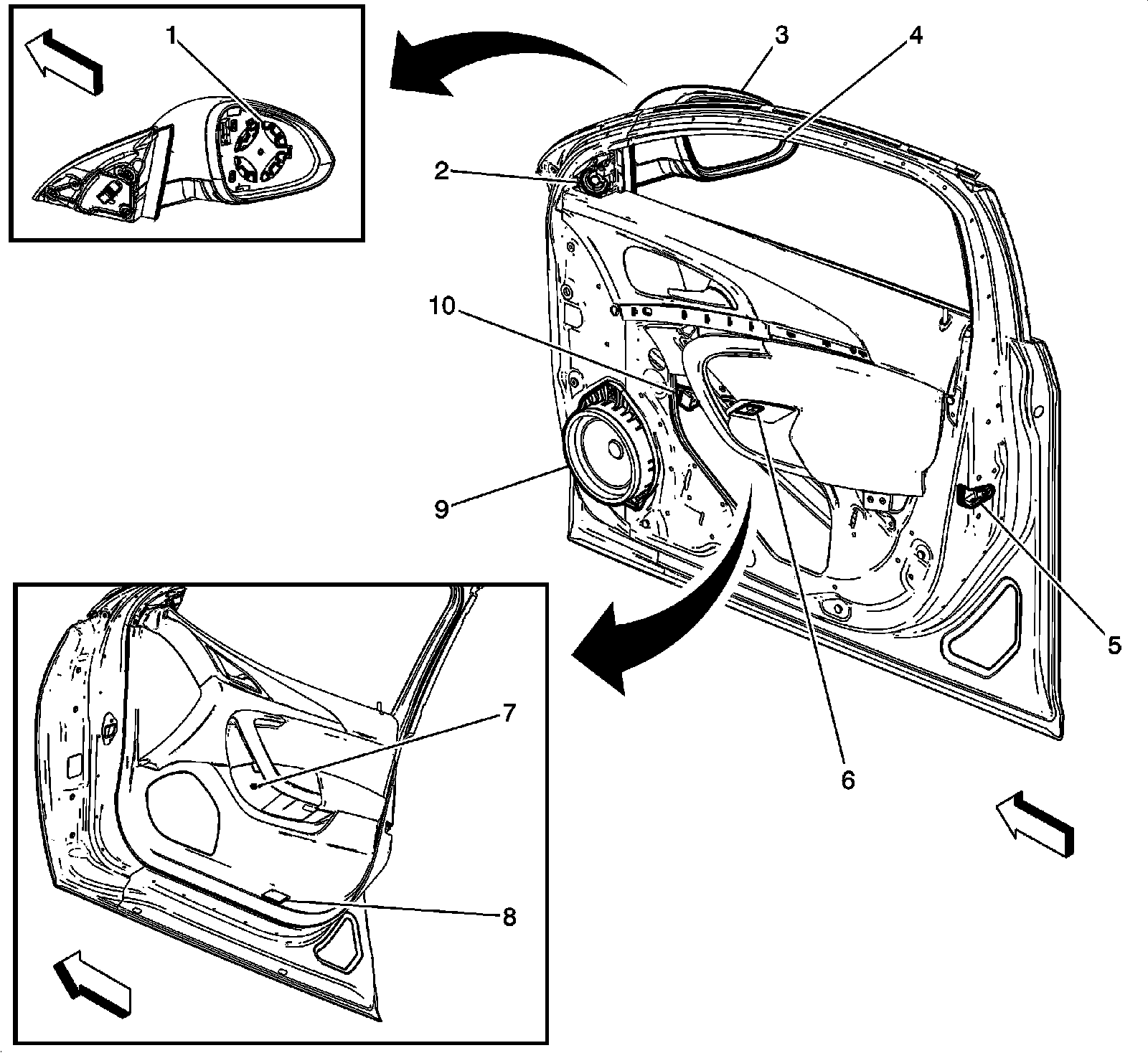 1
3
4
2
10
9
5
6
7
8