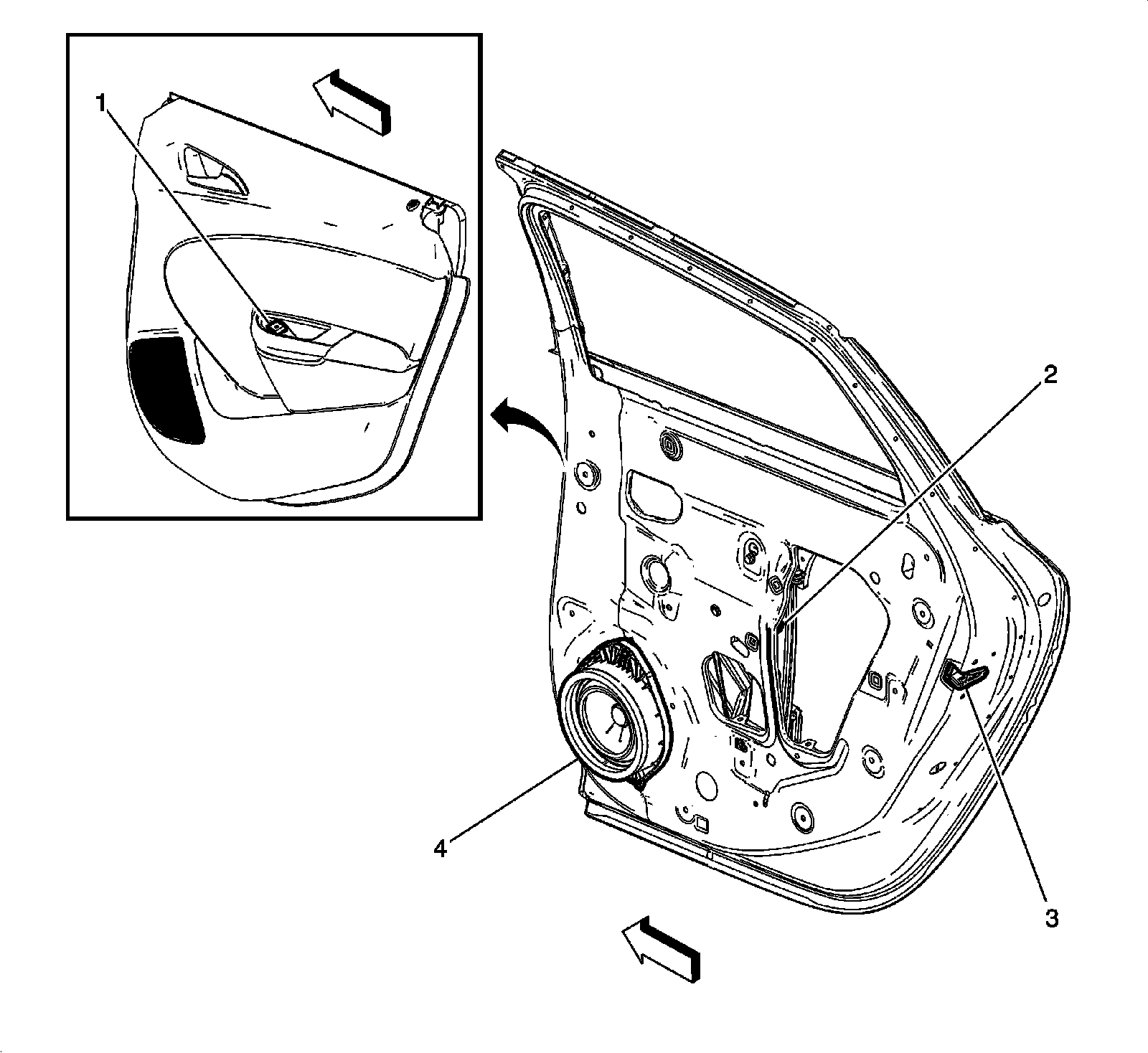 1
2
4
3