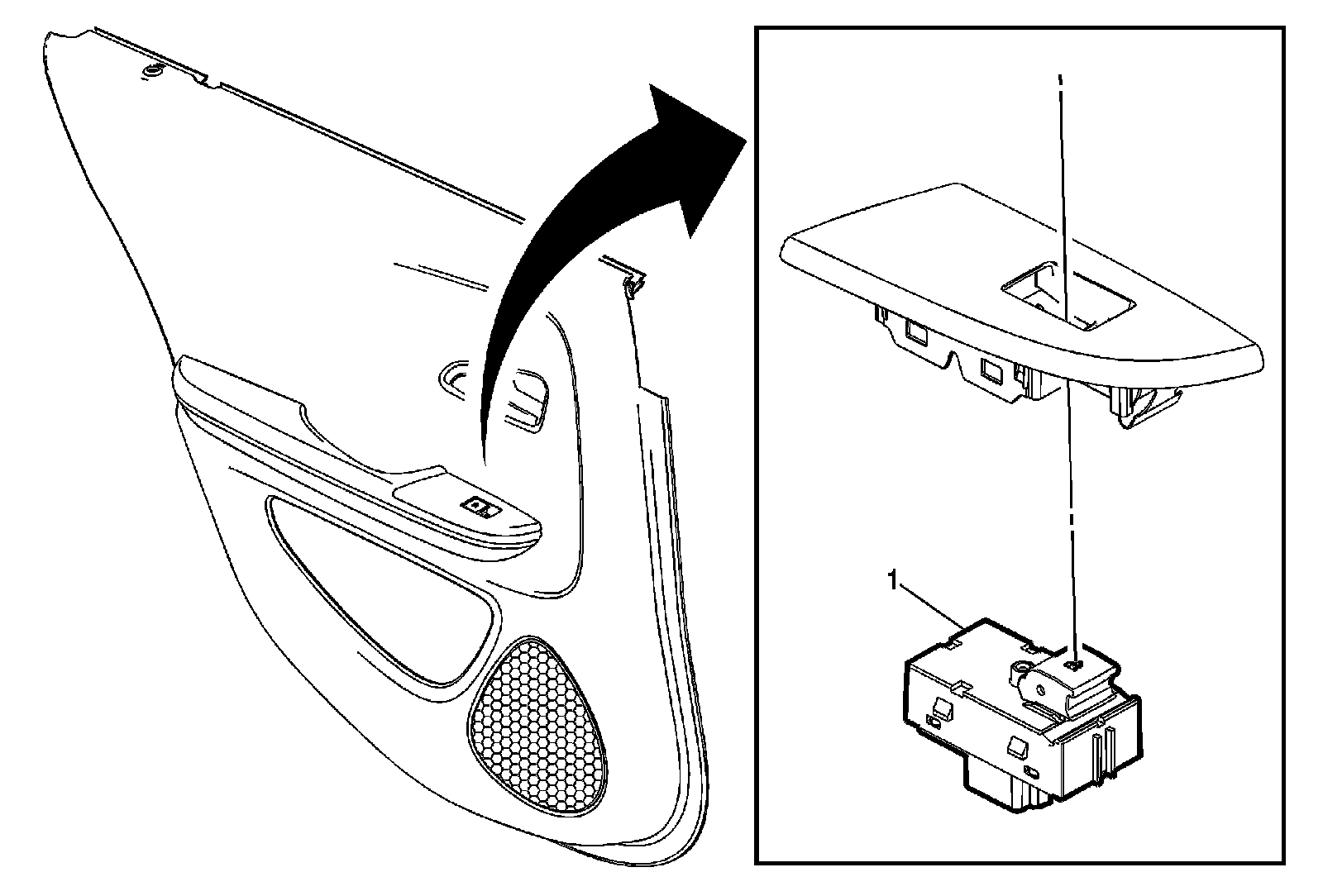 1