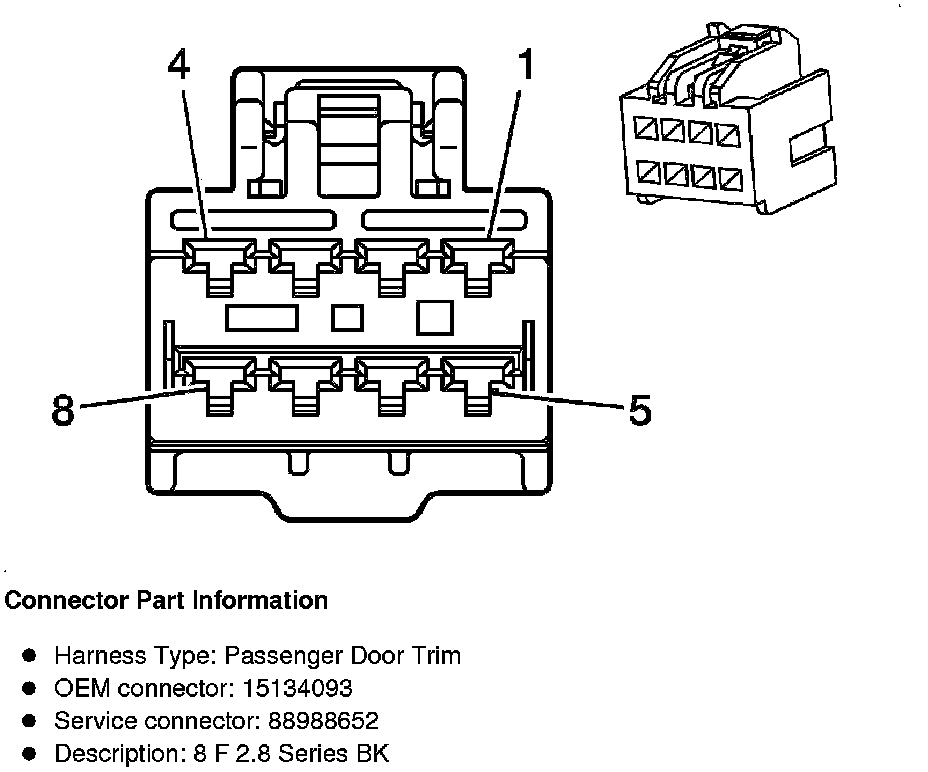 4
1
8
5

Connector Part Information

- Harness Type: Passenger Door Trim
- OEM connector: 15134093
- Service connector: 88988652
- Description: 8 F 2.8 Series BK