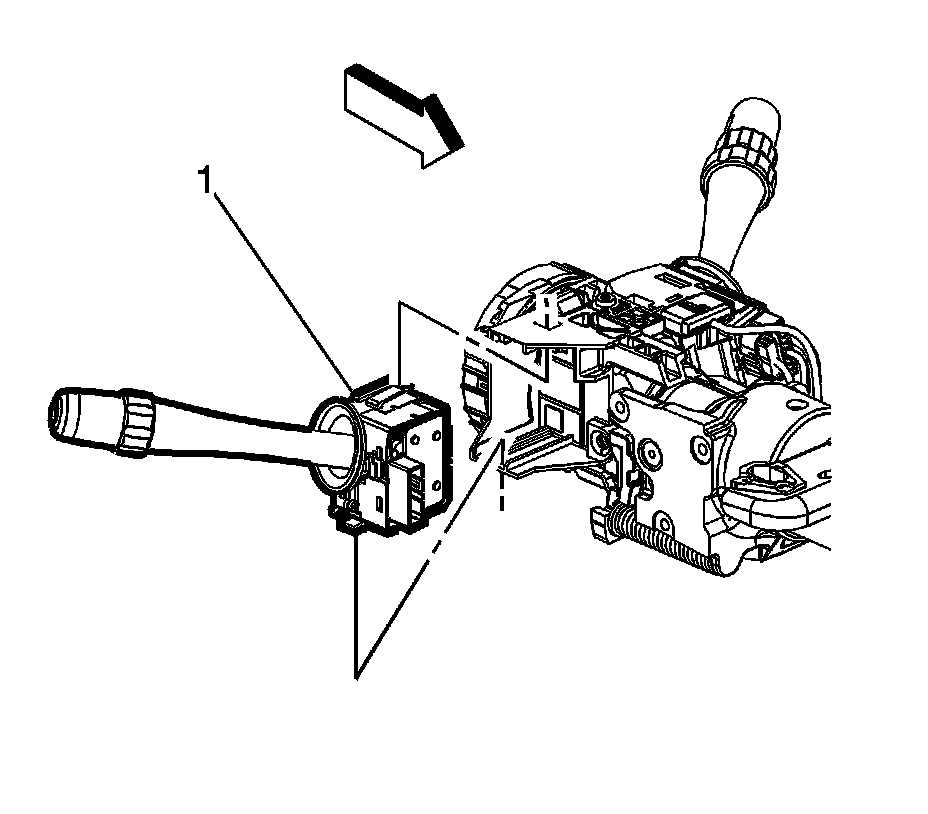 1