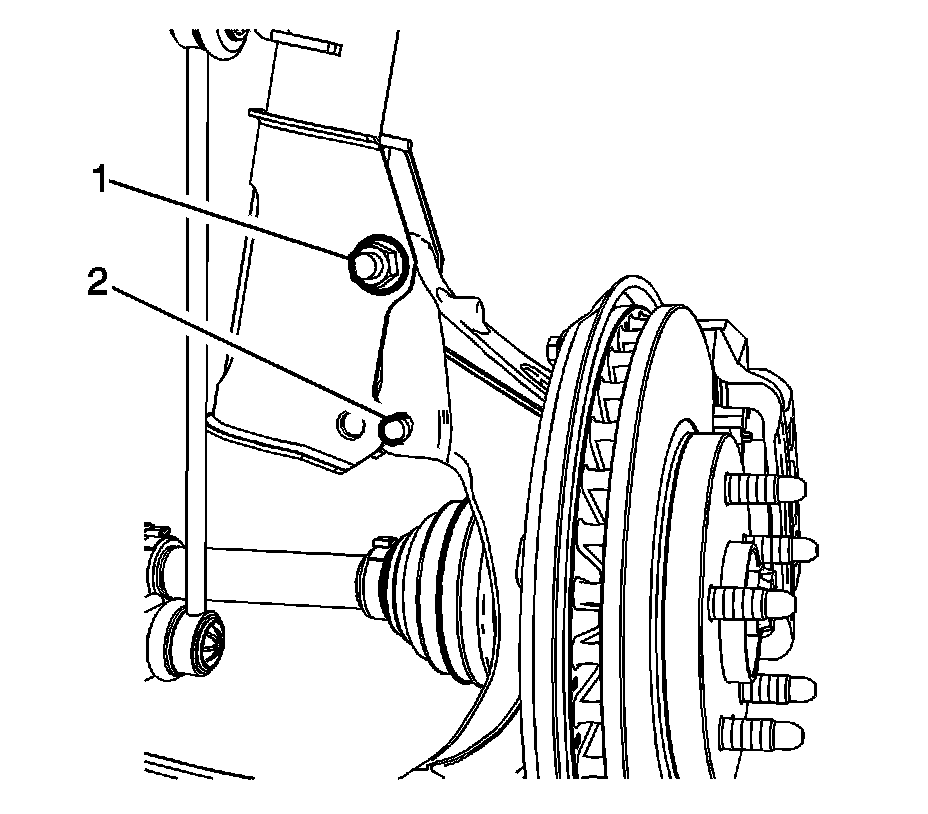 1
2