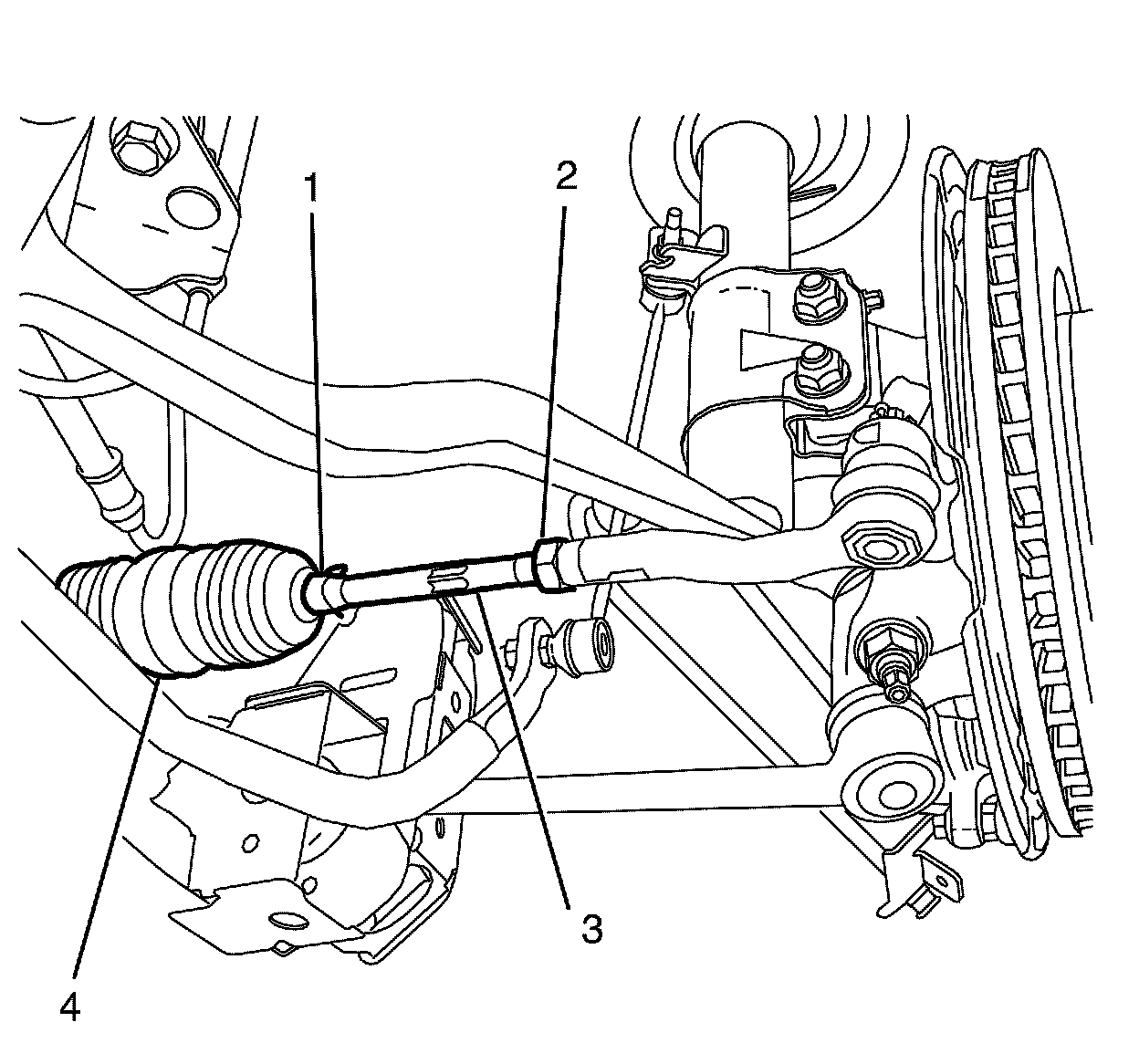 1
2
3
4