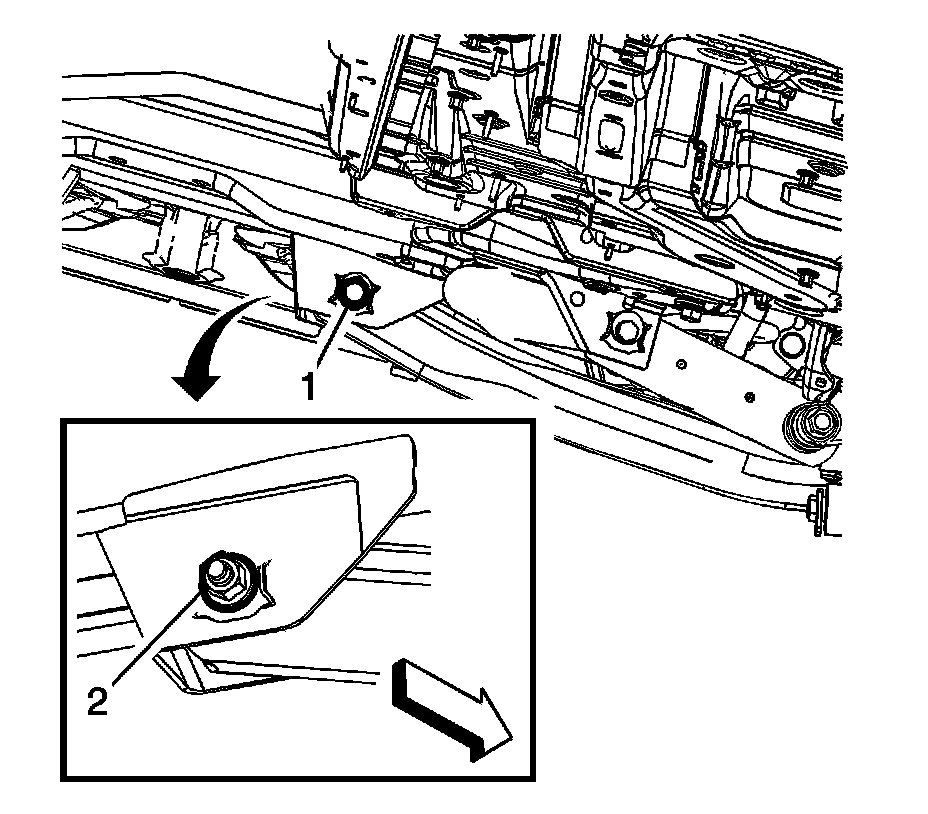 1

2