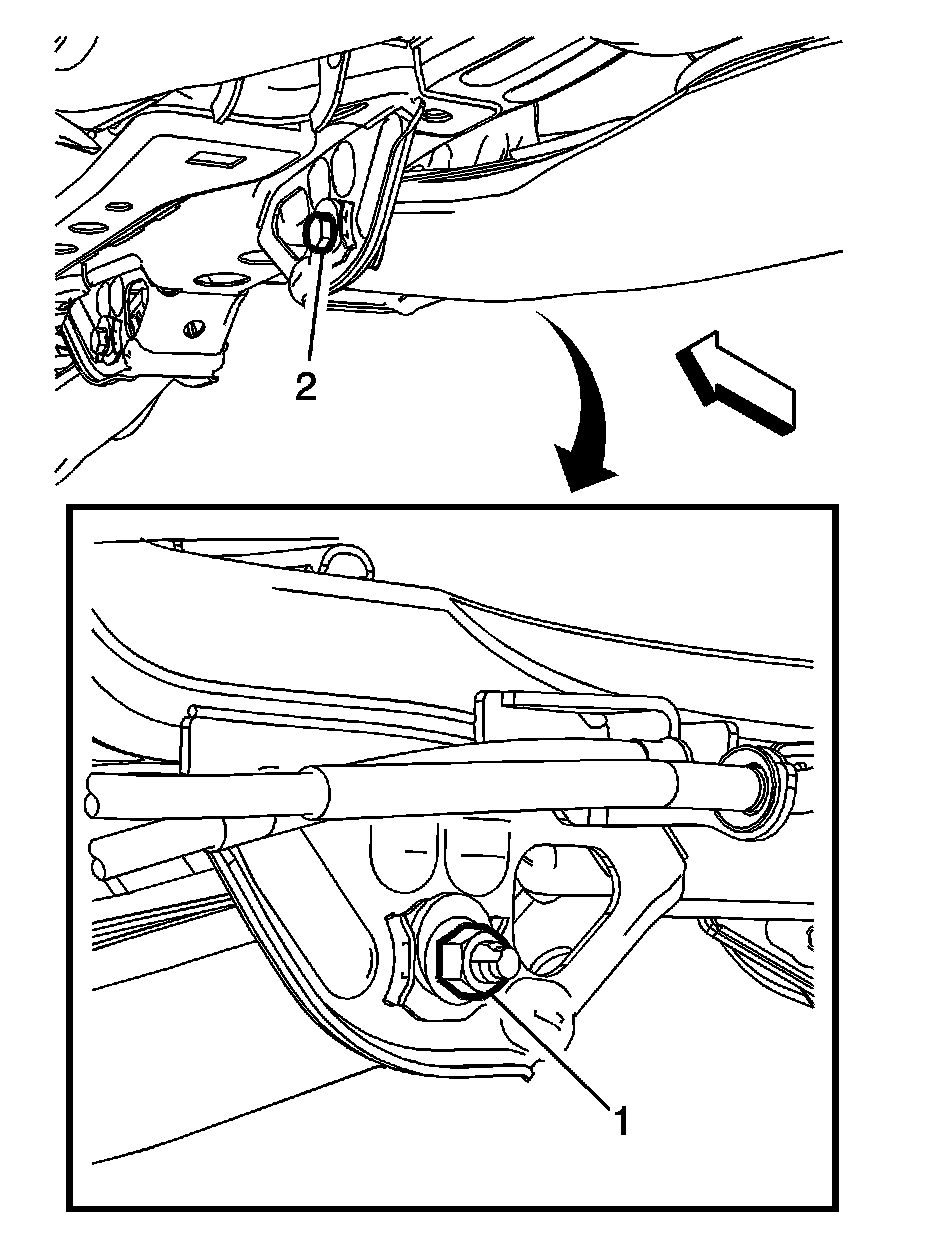 2

1