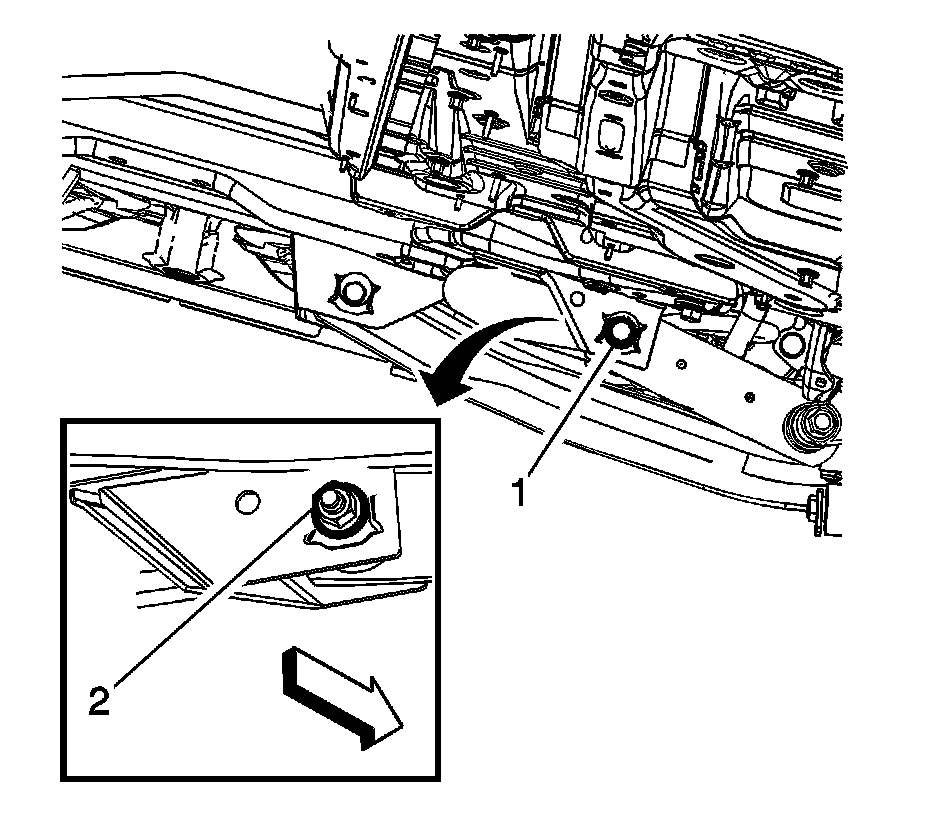 1

2