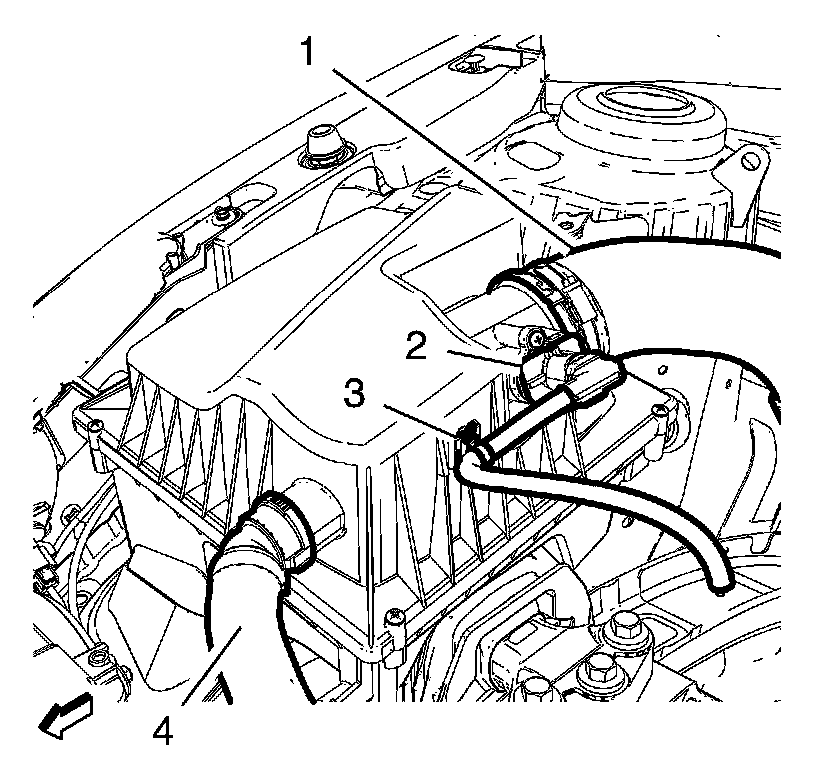 1
2
3
4