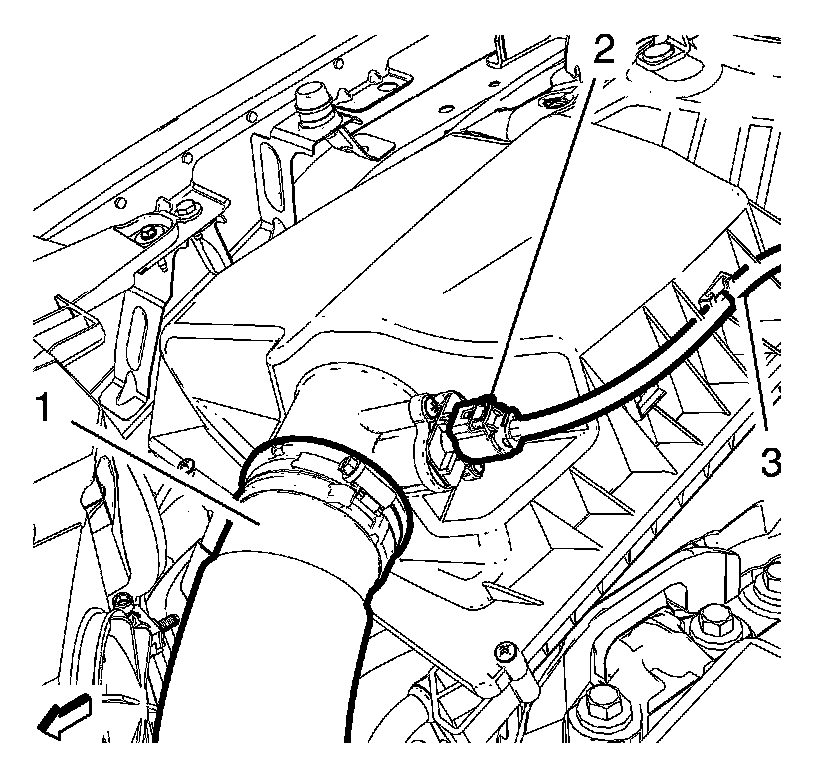 2

1

3