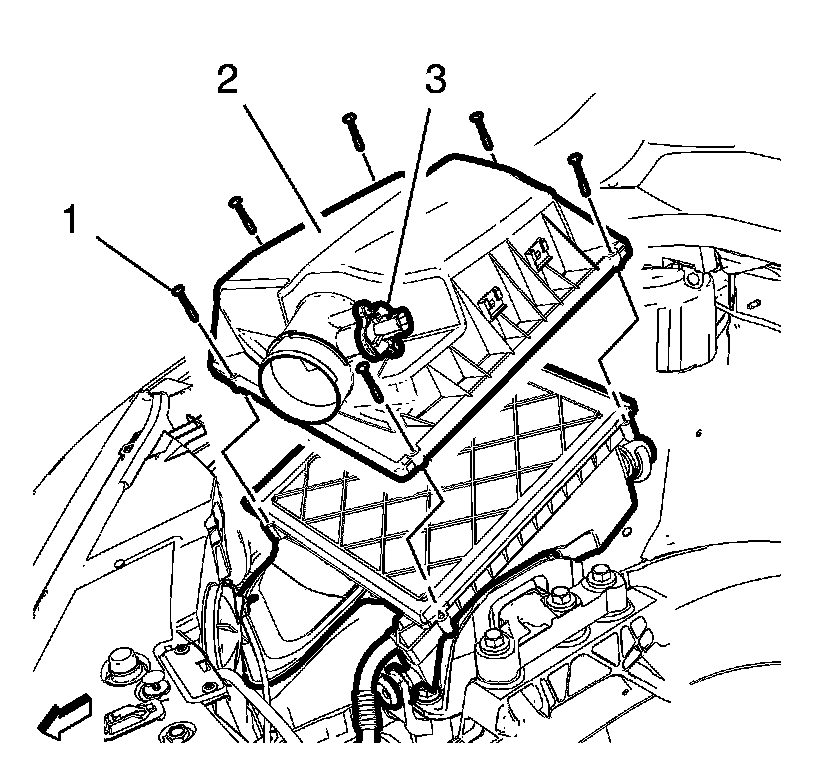 2
3
1