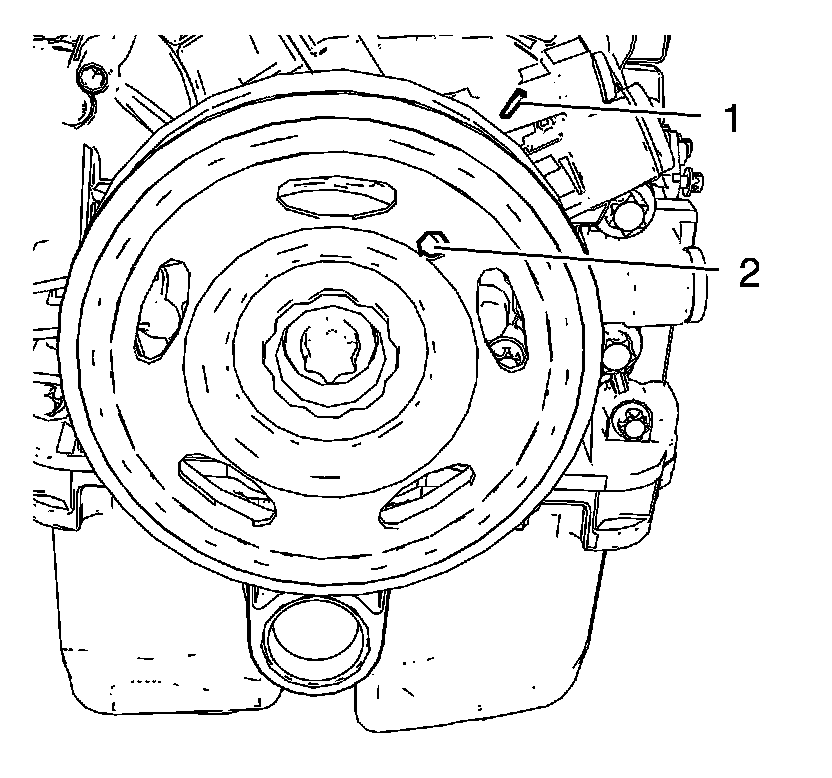 1
2