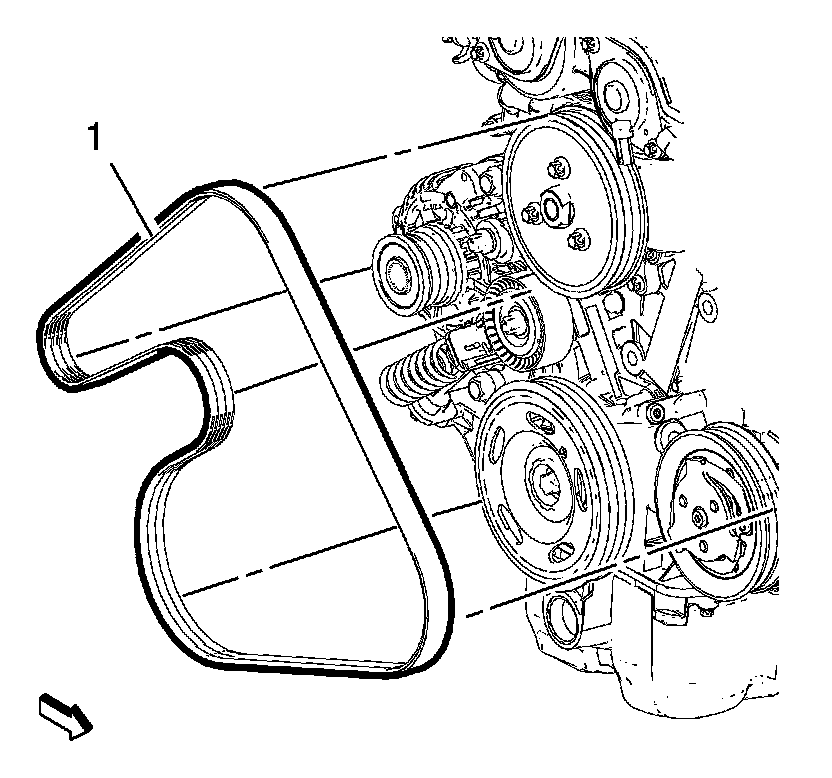 1