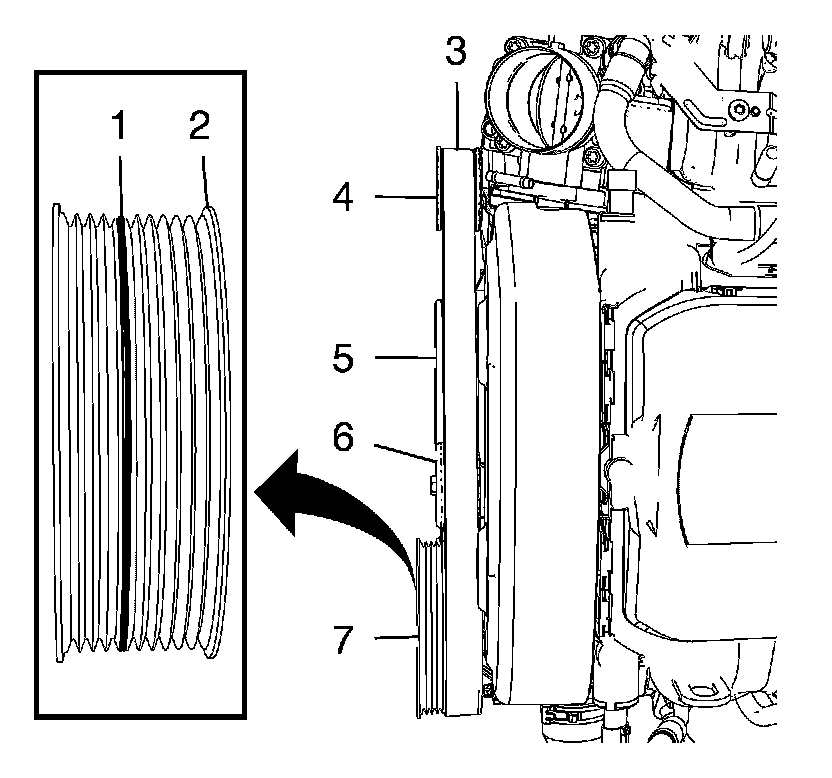 1
2
3
4
5
6
7