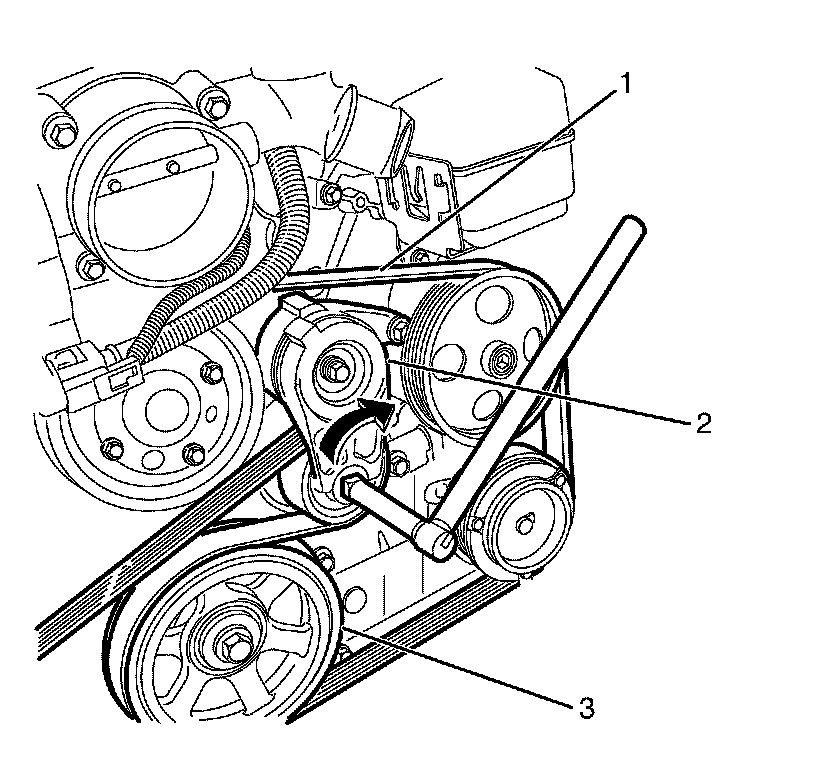 1
2
3