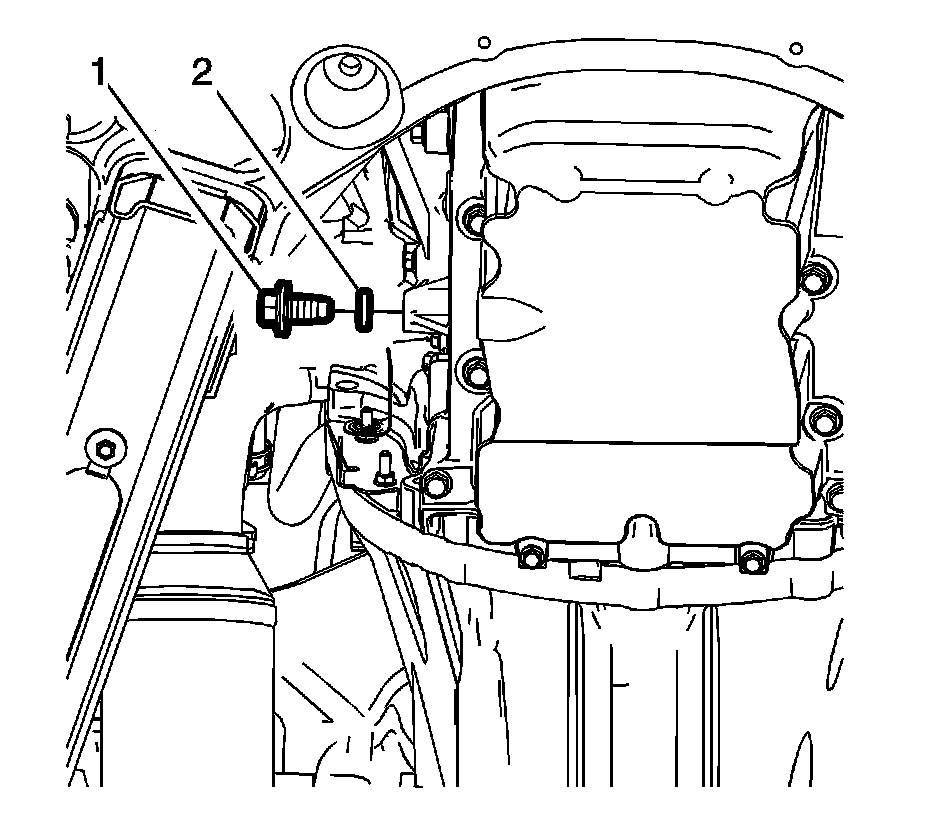 1
2