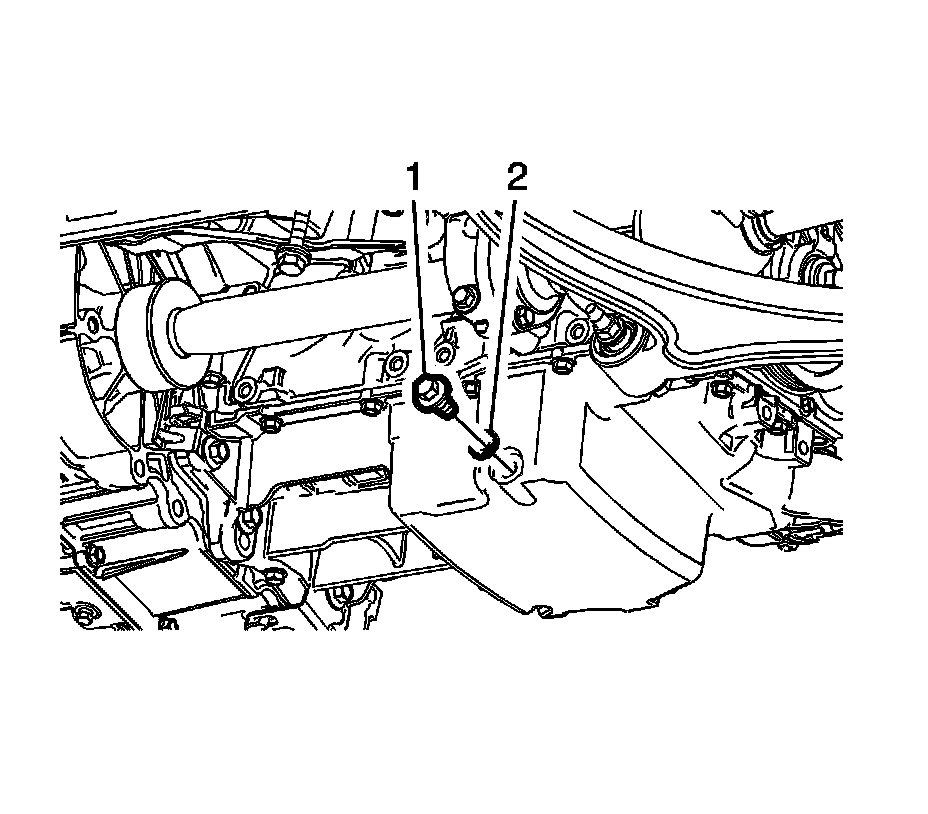 1
2