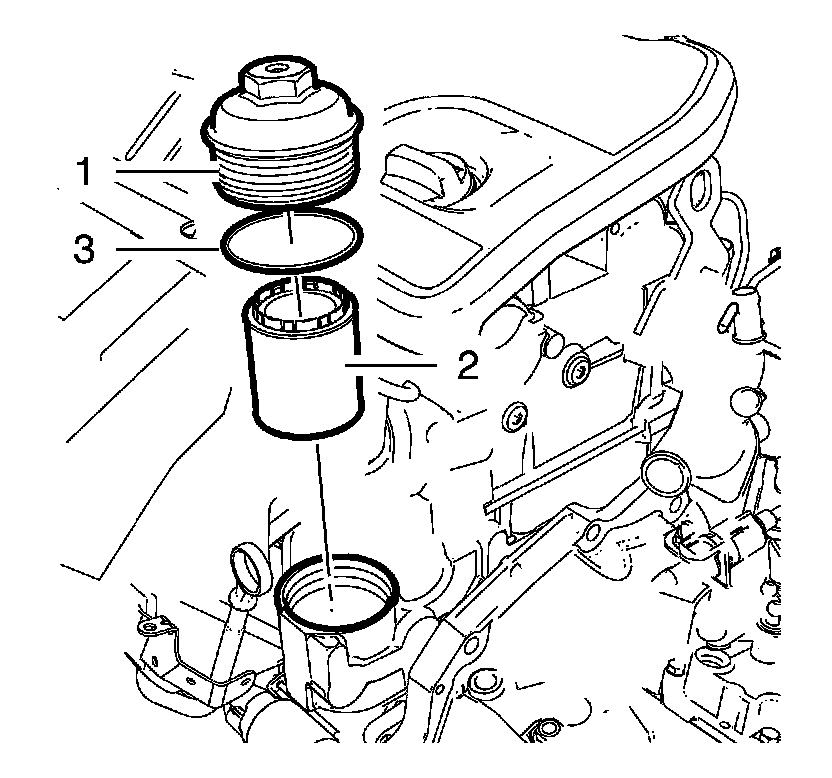 1
3
2