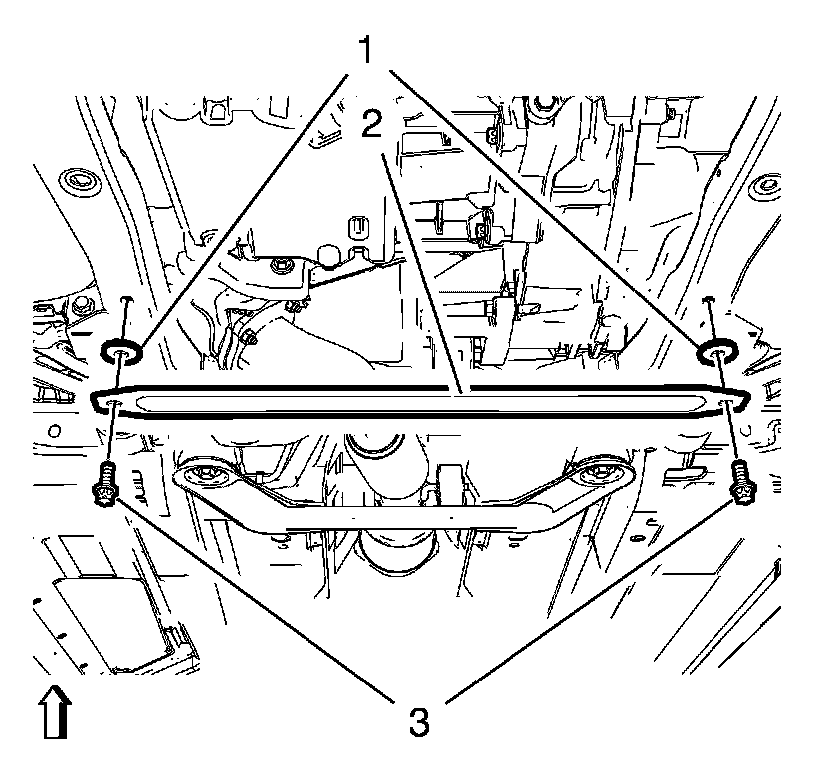 1
2
3